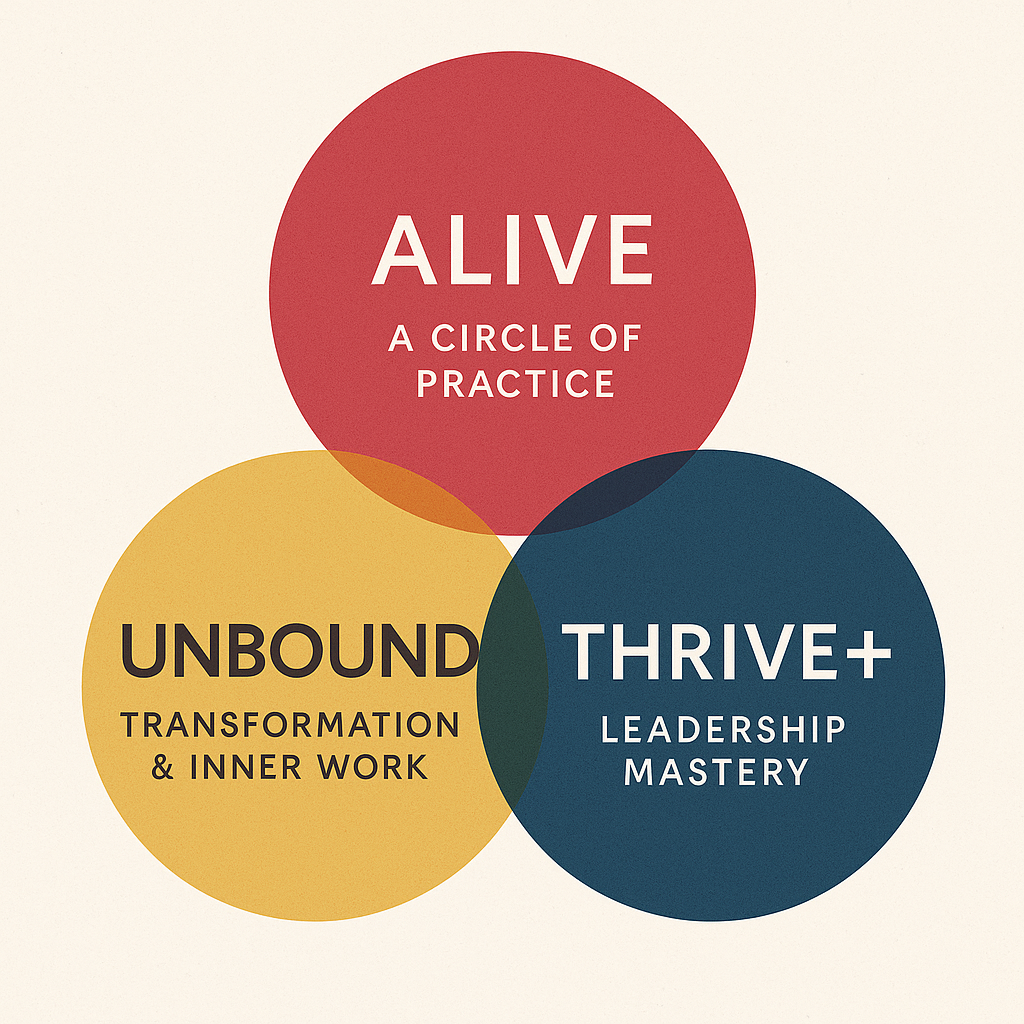 ALIVE

A CIRCLE OF PRACTICE

UNBOUND

TRANSFORMATION & INNER WORK

THRIVE+

LEADERSHIP MASTERY