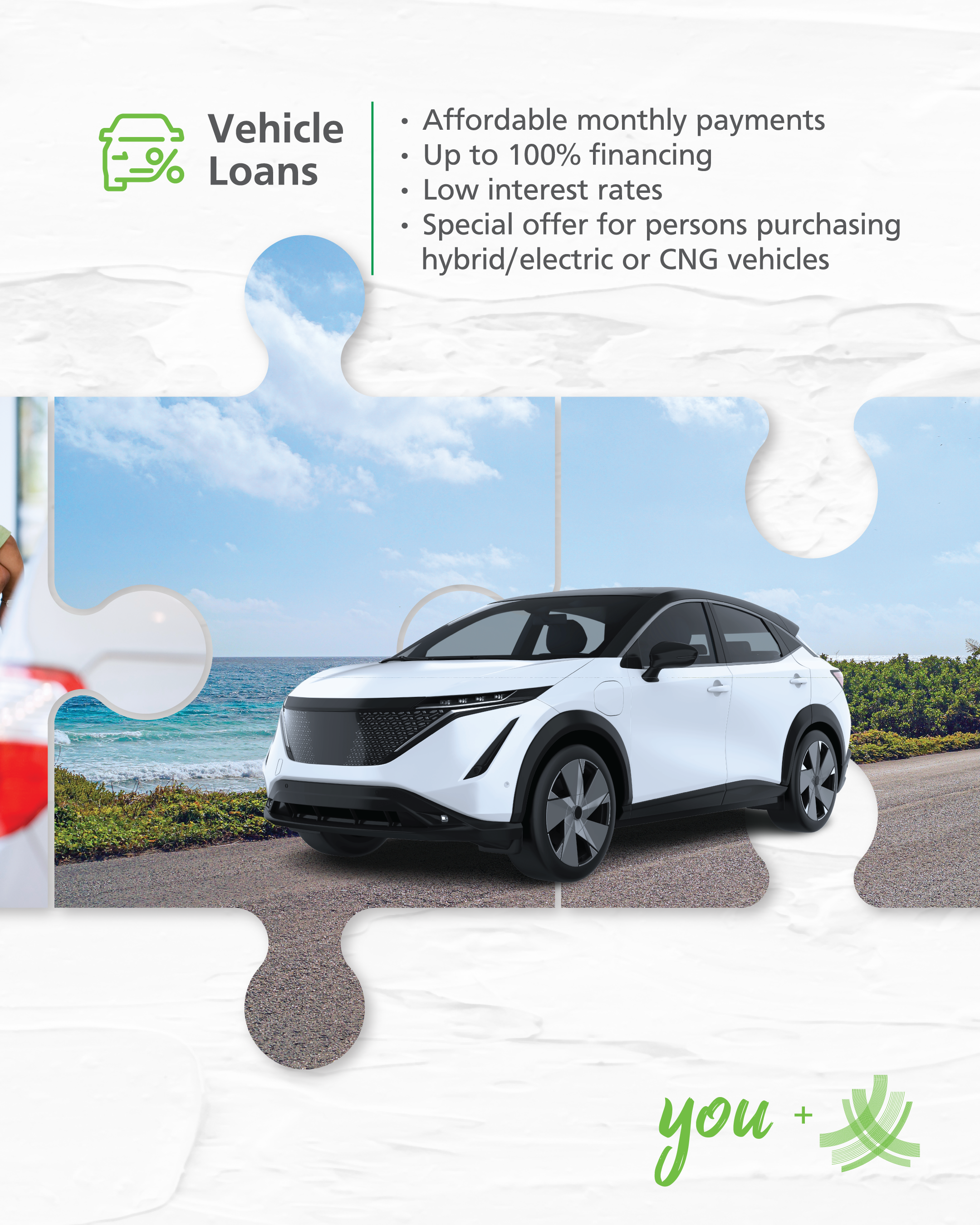 Vehicle Loans

• Affordable monthly payments
• Up to 100% financing
• Low interest rates
• Special offer for persons purchasing hybrid/electric or CNG vehicles

you +