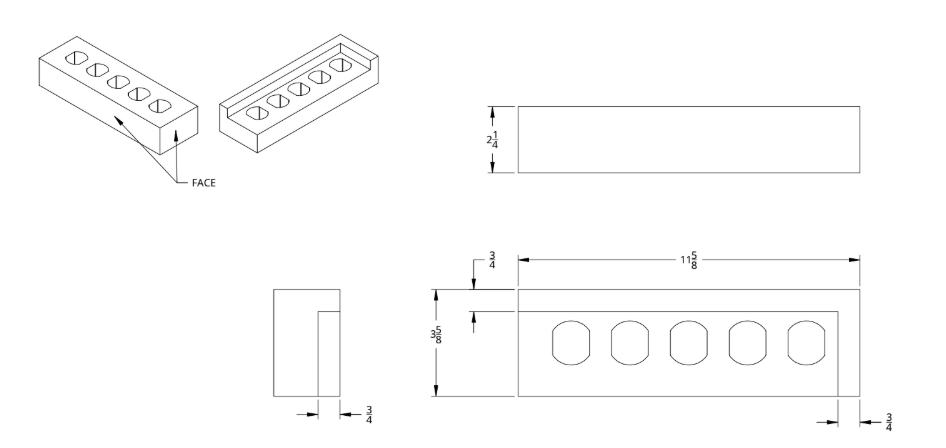 FACE

$2\frac{1}{4}$

$\frac{3}{4}$

$11\frac{5}{8}$

$3\frac{5}{8}$

$\frac{3}{4}$

$\frac{3}{4}$