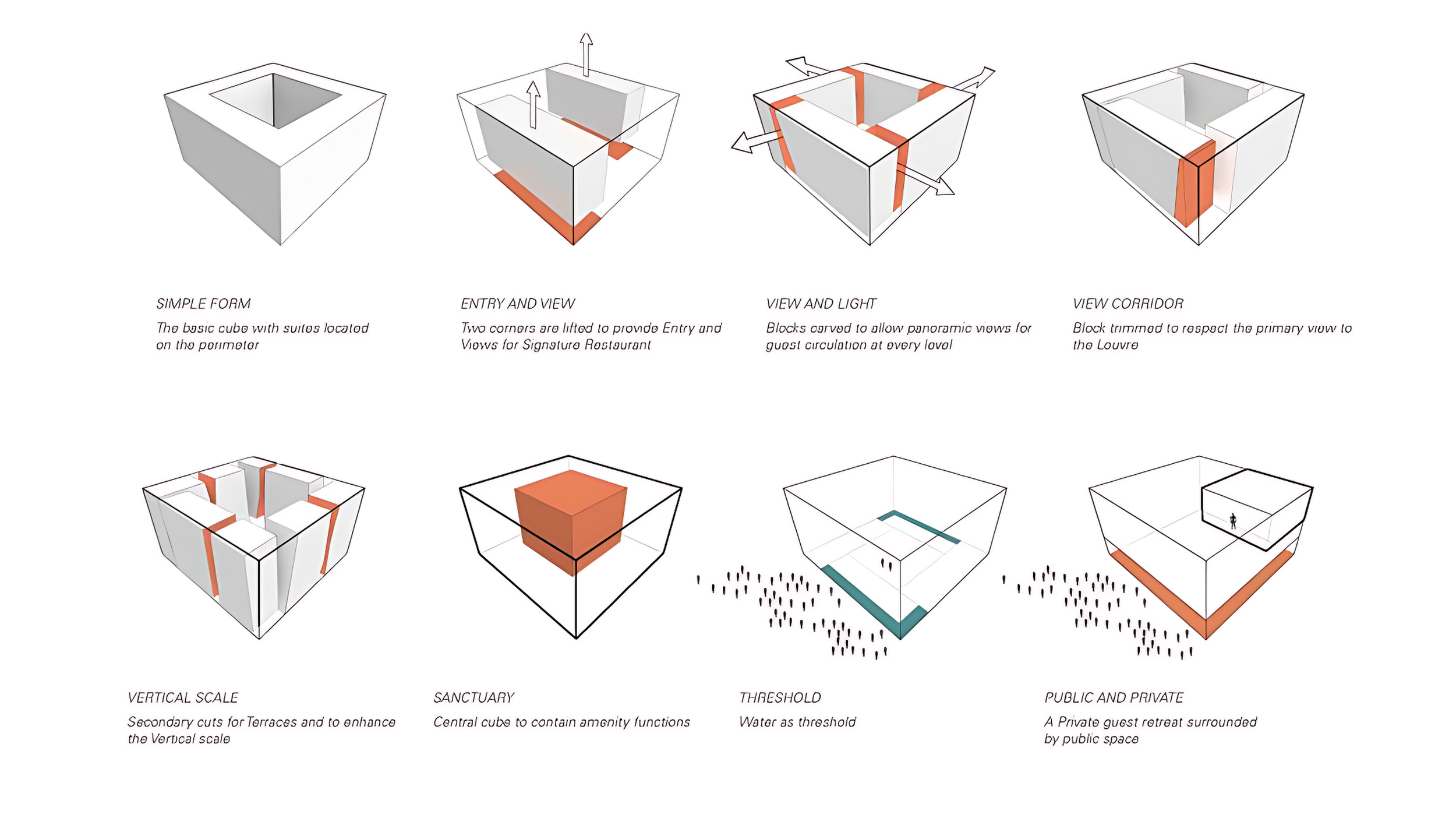 SIMPLE FORM

The basic cube with suites located on the perimeter

ENTRY AND VIEW

Two corners are lifted to provide Entry and Views for Signature Restaurant

VIEW AND LIGHT

Blocks carved to allow panoramic views for guest circulation at every level

VIEW CORRIDOR

Block trimmed to respect the primary view to the Louvre

VERTICAL SCALE

Secondary cuts for Terraces and to enhance the Vertical scale

SANCTUARY

Central cube to contain amenity functions

THRESHOLD

Water as threshold

PUBLIC AND PRIVATE

A Private guest retreat surrounded by public space