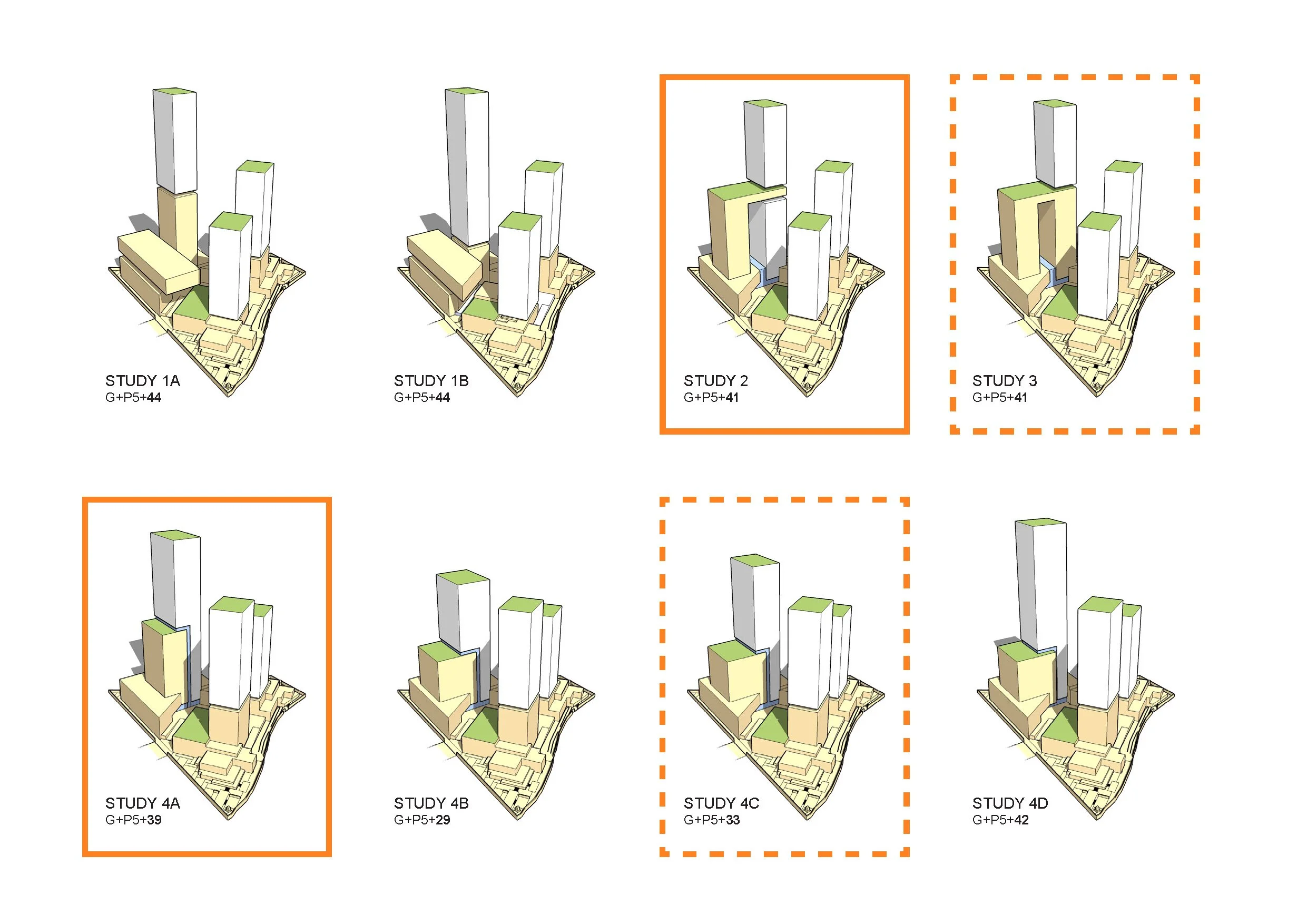 STUDY 1A
G+P5+44

STUDY 1B
G+P5+44

STUDY 2
G+P5+41

STUDY 3
G+P5+41

STUDY 4A
G+P5+39

STUDY 4B
G+P5+29

STUDY 4C
G+P5+33

STUDY 4D
G+P5+42