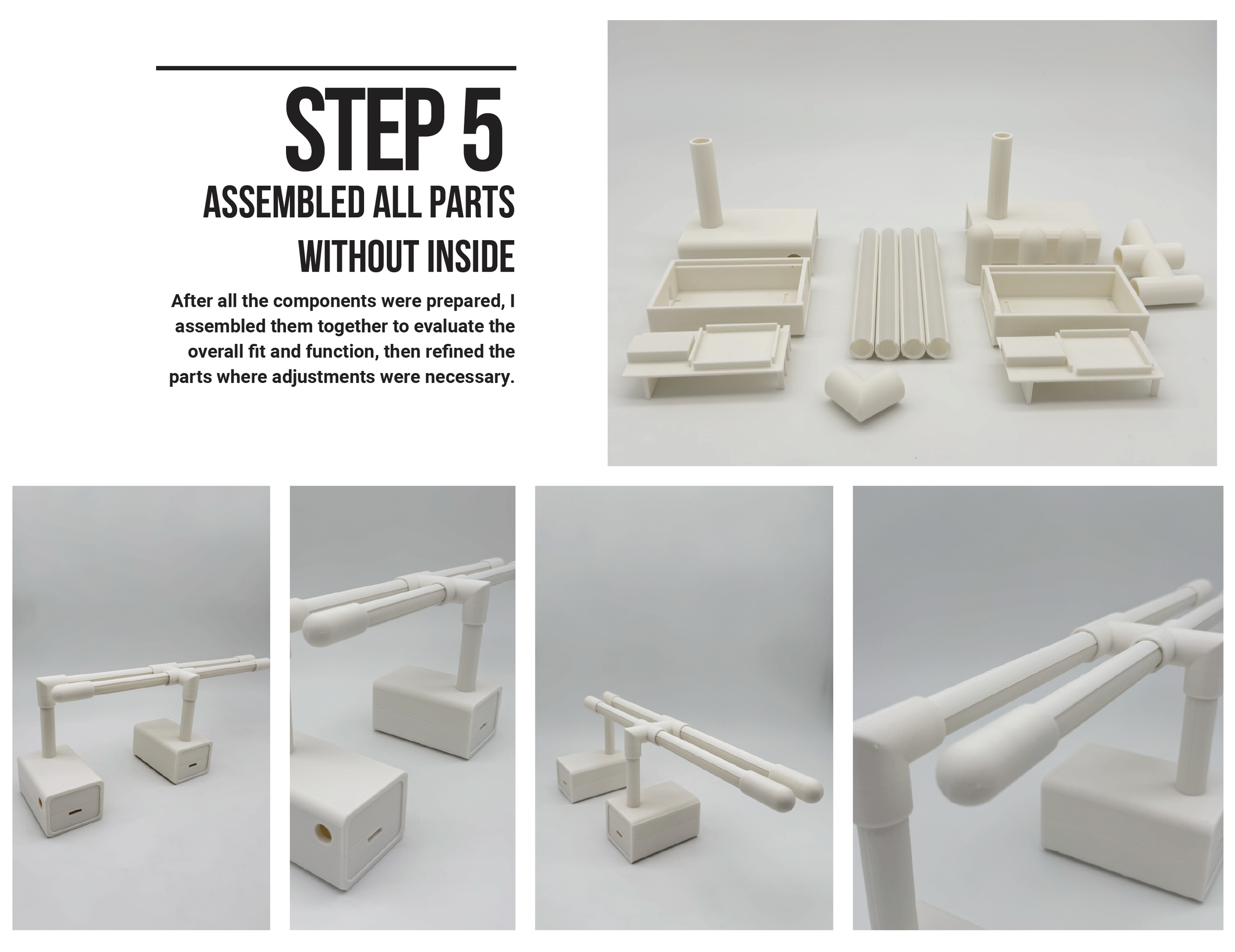 STEP 5
ASSEMBLED ALL PARTS
WITHOUT INSIDE

After all the components were prepared, I assembled them together to evaluate the overall fit and function, then refined the parts where adjustments were necessary.