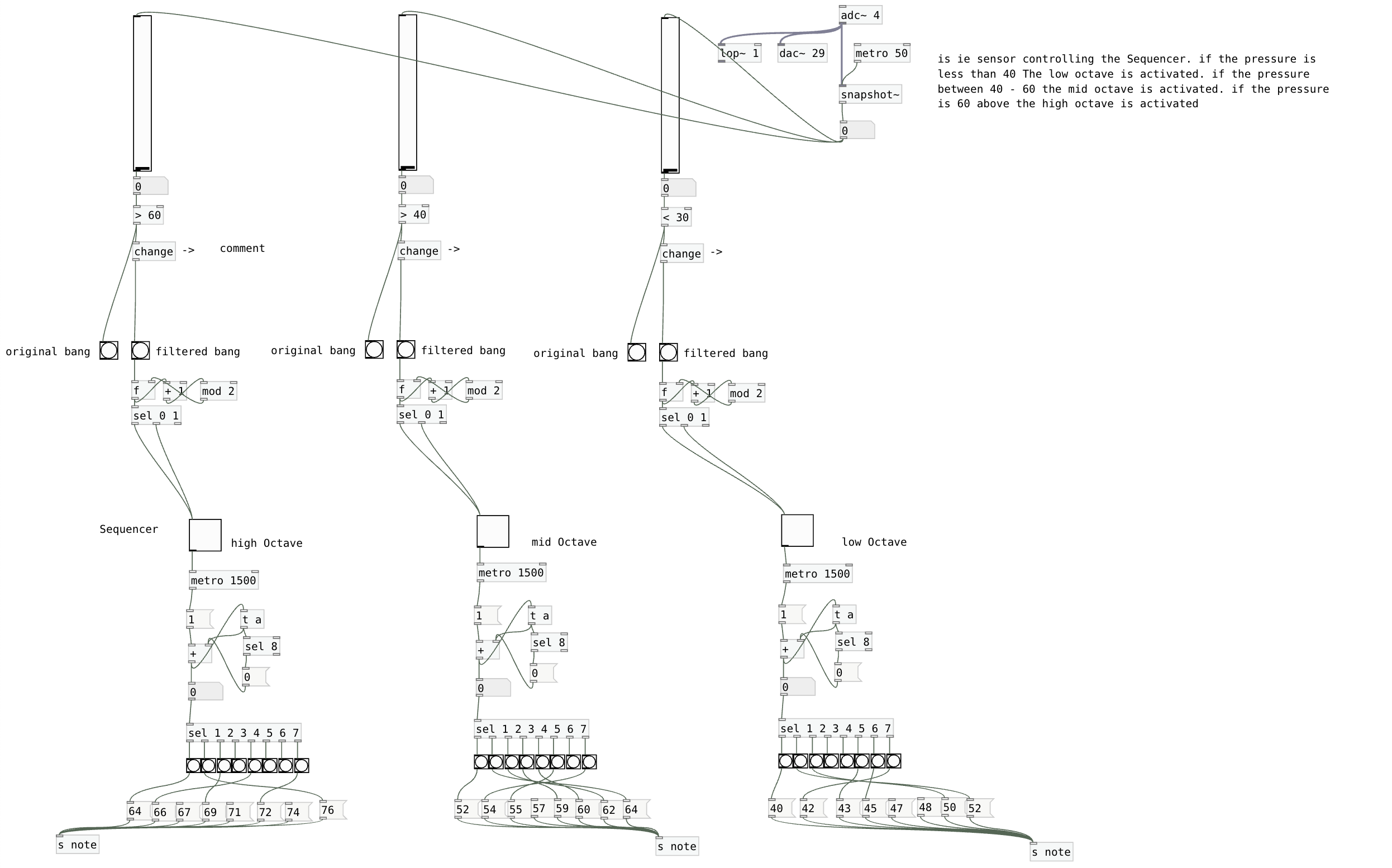 adc~ 4

lop~ 1

dac~ 29

metro 50

snapshot~

0

is ie sensor controlling the Sequencer. if the pressure is less than 40 The low octave is activated. if the pressure between 40 - 60 the mid octave is activated. if the pressure is 60 above the high octave is activated

0

> 60

change ->

comment

original bang

filtered bang

f

+ 1

mod 2

sel 0 1

Sequencer

high Octave

metro 1500

1

t a

+

sel 8

0

0

sel 1 2 3 4 5 6 7

64 66 67 69 71 72 74 76

s note

0

> 40

change ->

original bang

filtered bang

f

+ 1

mod 2

sel 0 1

mid Octave

metro 1500

1

t a

+

sel 8

0

0

sel 1 2 3 4 5 6 7

52 54 55 57 59 60 62 64

s note

0

< 30

change ->

original bang

filtered bang

f

+ 1

mod 2

sel 0 1

low Octave

metro 1500

1

t a

+

sel 8

0

0

sel 1 2 3 4 5 6 7

40 42 43 45 47 48 50 52

s note