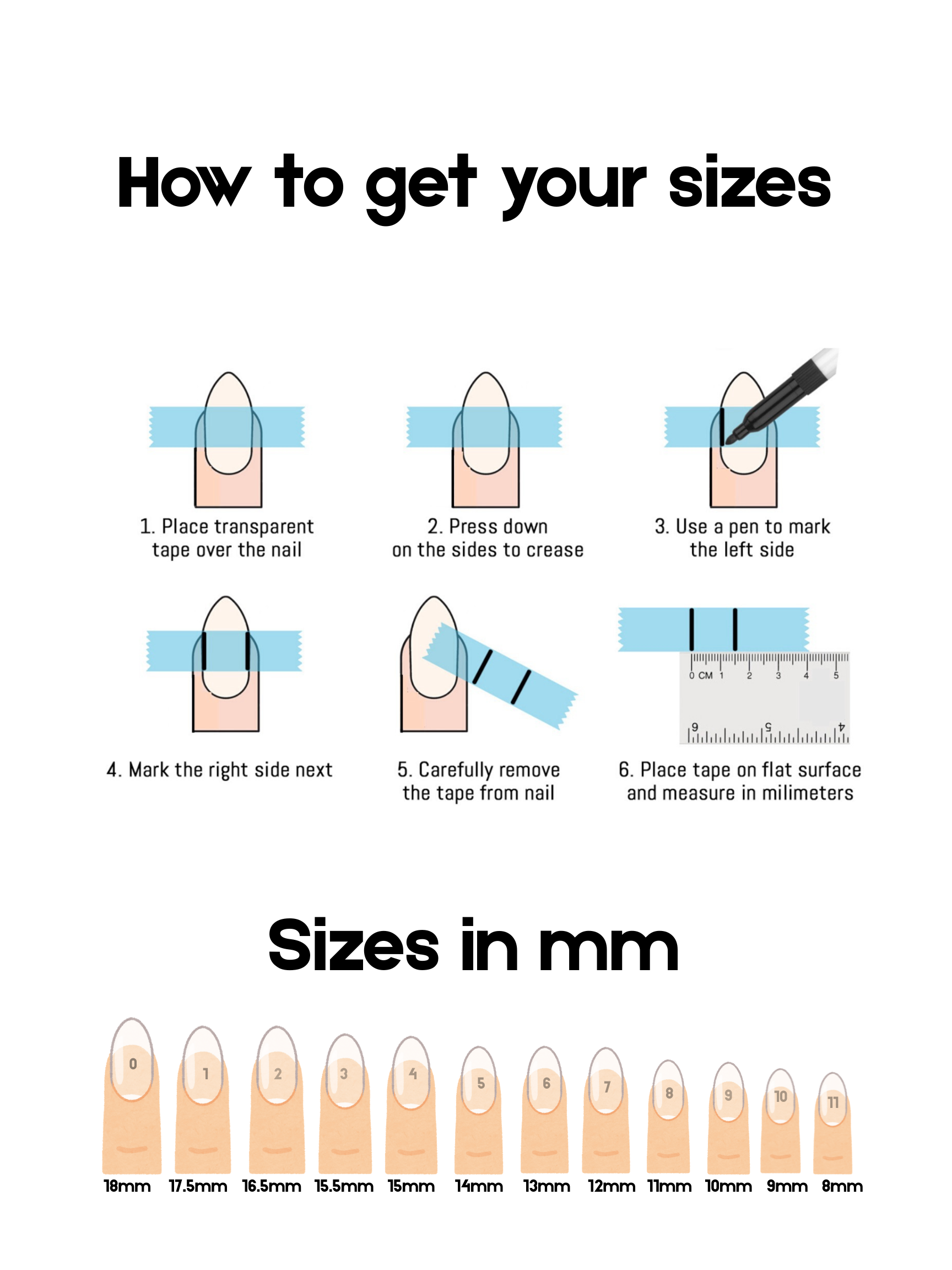 How to get your sizes

1. Place transparent tape over the nail

2. Press down on the sides to crease

3. Use a pen to mark the left side

4. Mark the right side next

5. Carefully remove the tape from nail

0 CM 1 2 3 4 5

6 5 4

6. Place tape on flat surface and measure in milimeters

Sizes in mm

0 1 2 3 4 5 6 7 8 9 10 11

18mm 17.5mm 16.5mm 15.5mm 15mm 14mm 13mm 12mm 11mm 10mm 9mm 8mm