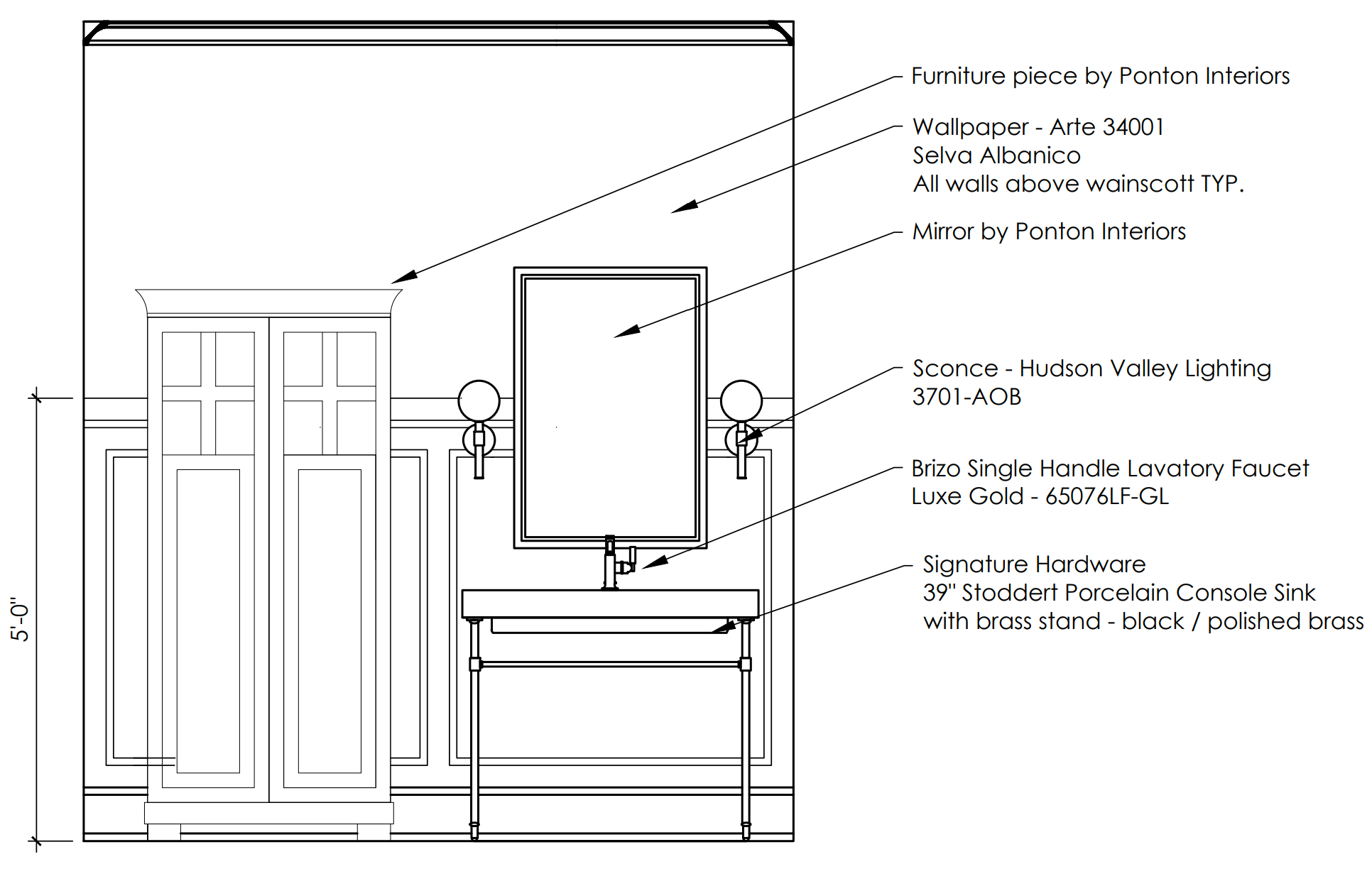 5'-0"

Furniture piece by Ponton Interiors

Wallpaper - Arte 34001
Selva Albanico
All walls above wainscott TYP.

Mirror by Ponton Interiors

Sconce - Hudson Valley Lighting
3701-AOB

Brizo Single Handle Lavatory Faucet
Luxe Gold - 65076LF-GL

Signature Hardware
39" Stoddert Porcelain Console Sink
with brass stand - black / polished brass