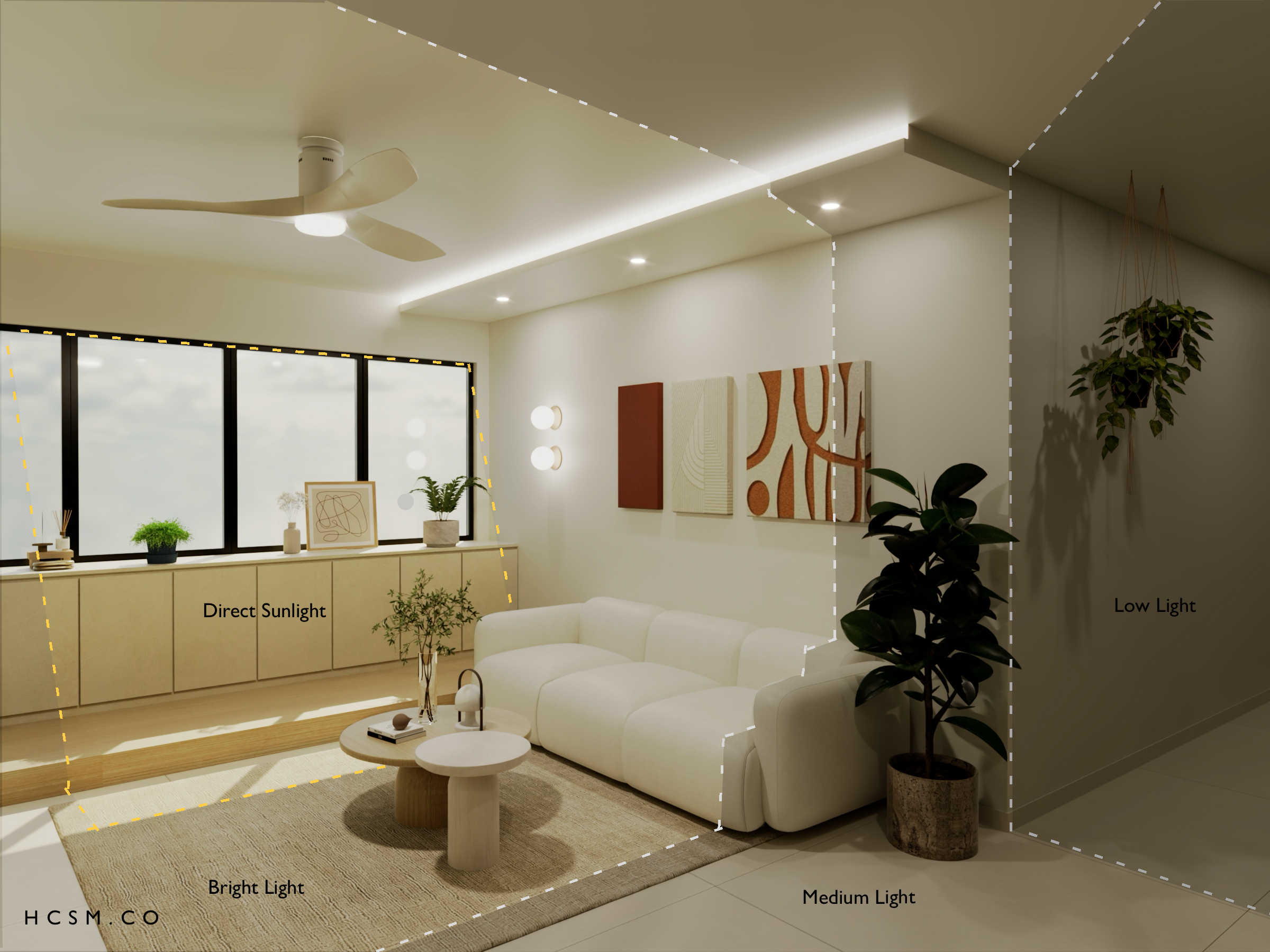 Direct Sunlight

Low Light

Bright Light

Medium Light

HCSM.CO