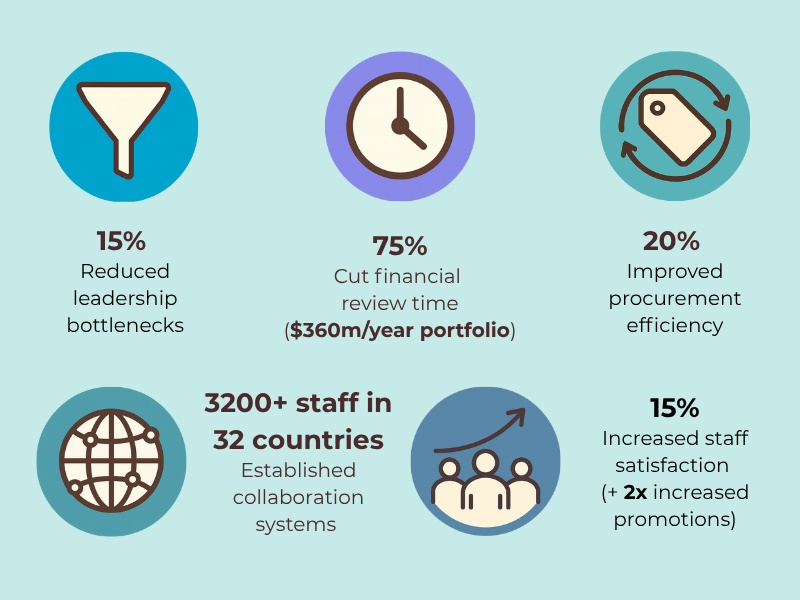 15%
Reduced leadership bottlenecks

75%
Cut financial review time ($360m/year portfolio)

20%
Improved procurement efficiency

3200+ staff in 32 countries
Established collaboration systems

15%
Increased staff satisfaction (+ 2x increased promotions)