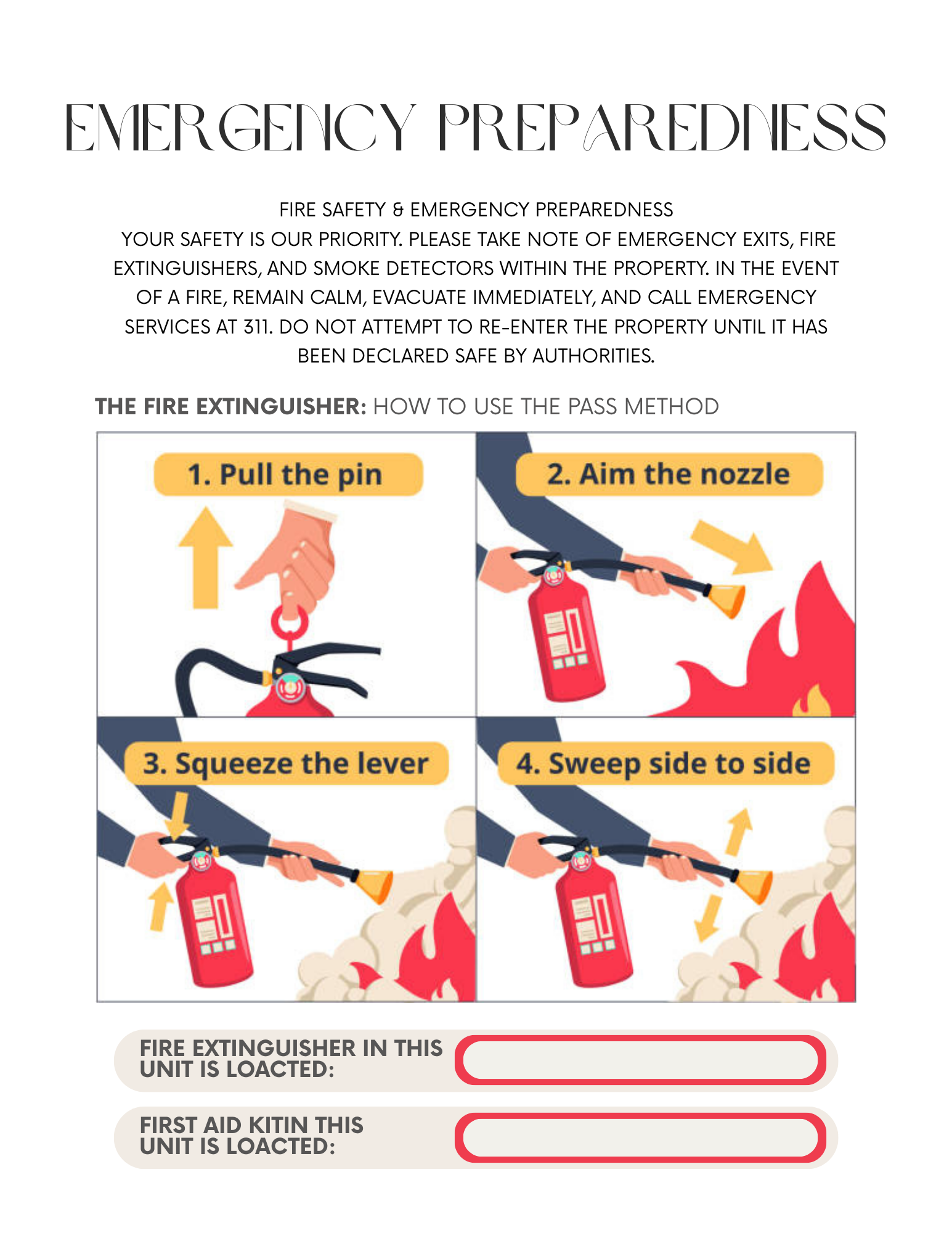 EMERGENCY PREPAREDNESS

FIRE SAFETY & EMERGENCY PREPAREDNESS
YOUR SAFETY IS OUR PRIORITY. PLEASE TAKE NOTE OF EMERGENCY EXITS, FIRE EXTINGUISHERS, AND SMOKE DETECTORS WITHIN THE PROPERTY. IN THE EVENT OF A FIRE, REMAIN CALM, EVACUATE IMMEDIATELY, AND CALL EMERGENCY SERVICES AT 311. DO NOT ATTEMPT TO RE-ENTER THE PROPERTY UNTIL IT HAS BEEN DECLARED SAFE BY AUTHORITIES.

THE FIRE EXTINGUISHER: HOW TO USE THE PASS METHOD

1. Pull the pin

2. Aim the nozzle

3. Squeeze the lever

4. Sweep side to side

FIRE EXTINGUISHER IN THIS UNIT IS LOACTED:

FIRST AID KITIN THIS UNIT IS LOACTED: