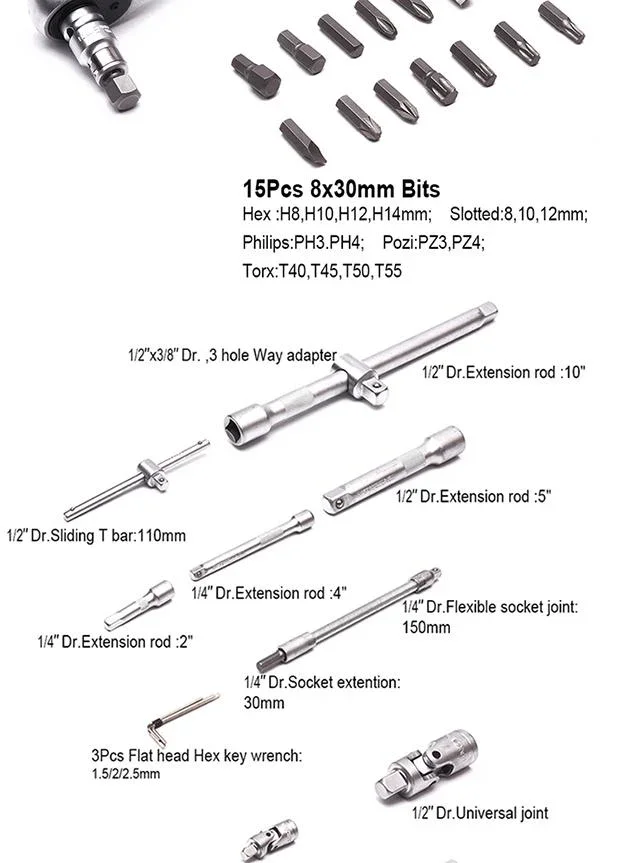 15Pcs 8x30mm Bits
Hex :H8,H10,H12,H14mm;   Slotted:8,10,12mm;
Philips:PH3.PH4;   Pozi:PZ3,PZ4;
Torx:T40,T45,T50,T55

1/2"x3/8" Dr. ,3 hole Way adapter

1/2" Dr.Extension rod :10"

1/2" Dr.Extension rod :5"

1/2" Dr.Sliding T bar:110mm

1/4" Dr.Extension rod :4"

1/4" Dr.Flexible socket joint: 150mm

1/4" Dr.Extension rod :2"

1/4" Dr.Socket extention: 30mm

3Pcs Flat head Hex key wrench: 1.5/2/2.5mm

1/2" Dr.Universal joint