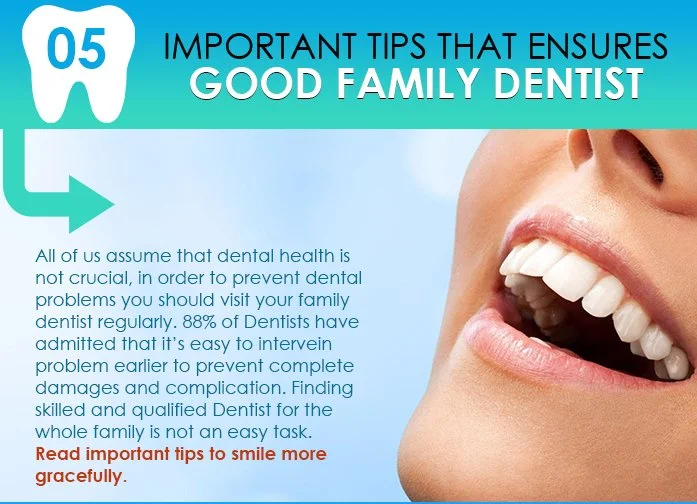 05

IMPORTANT TIPS THAT ENSURES
GOOD FAMILY DENTIST

All of us assume that dental health is not crucial, in order to prevent dental problems you should visit your family dentist regularly. 88% of Dentists have admitted that it's easy to intervein problem earlier to prevent complete damages and complication. Finding skilled and qualified Dentist for the whole family is not an easy task. Read important tips to smile more gracefully.