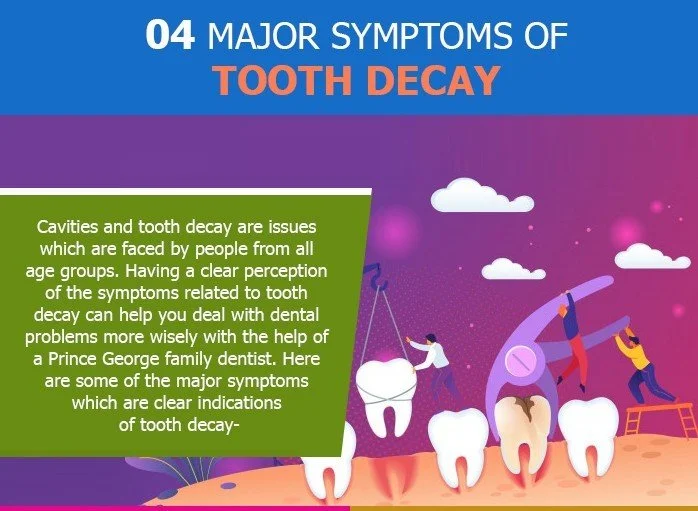 04 MAJOR SYMPTOMS OF
TOOTH DECAY

Cavities and tooth decay are issues which are faced by people from all age groups. Having a clear perception of the symptoms related to tooth decay can help you deal with dental problems more wisely with the help of a Prince George family dentist. Here are some of the major symptoms which are clear indications of tooth decay-