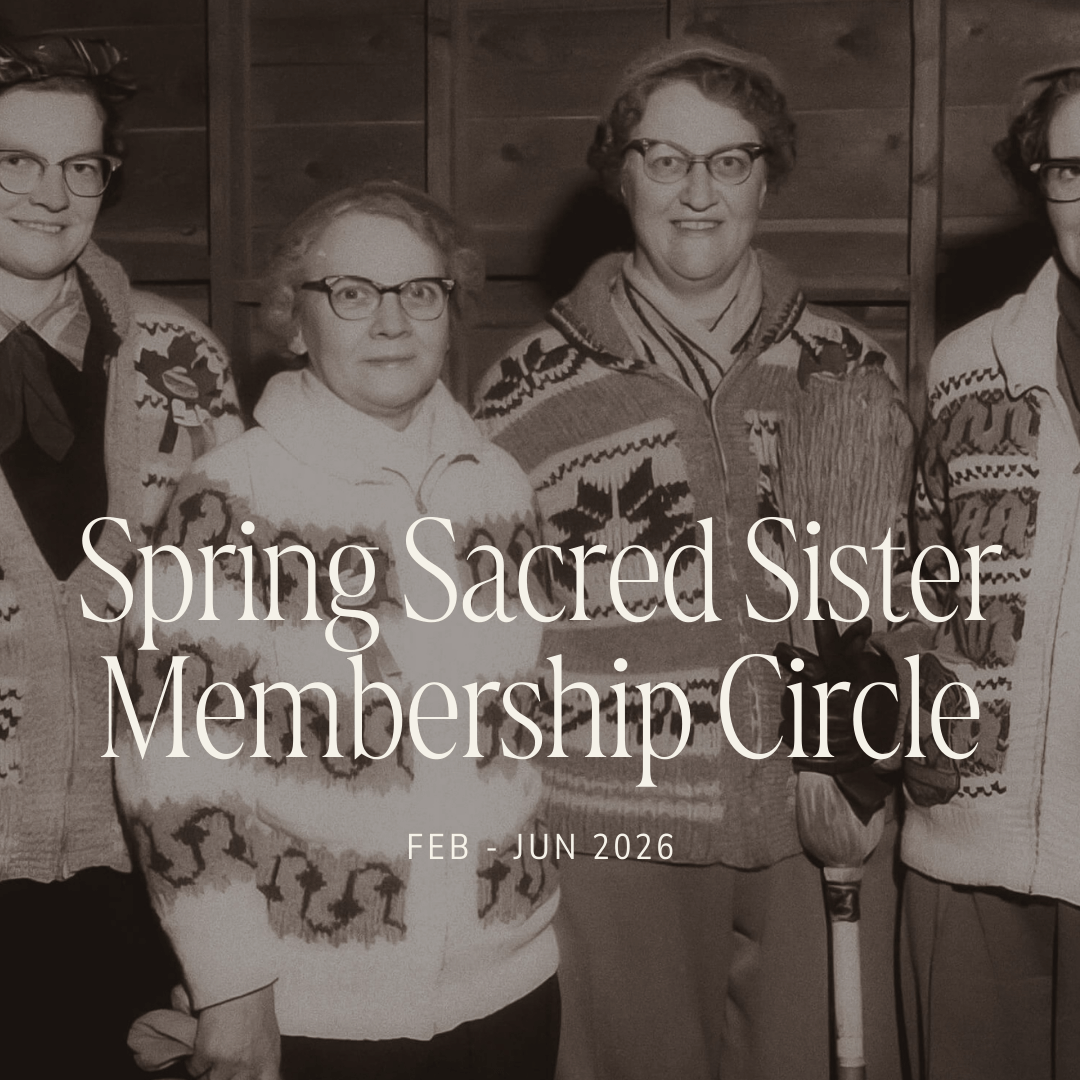 Spring Sacred Sister Membership Circle

FEB - JUN 2026