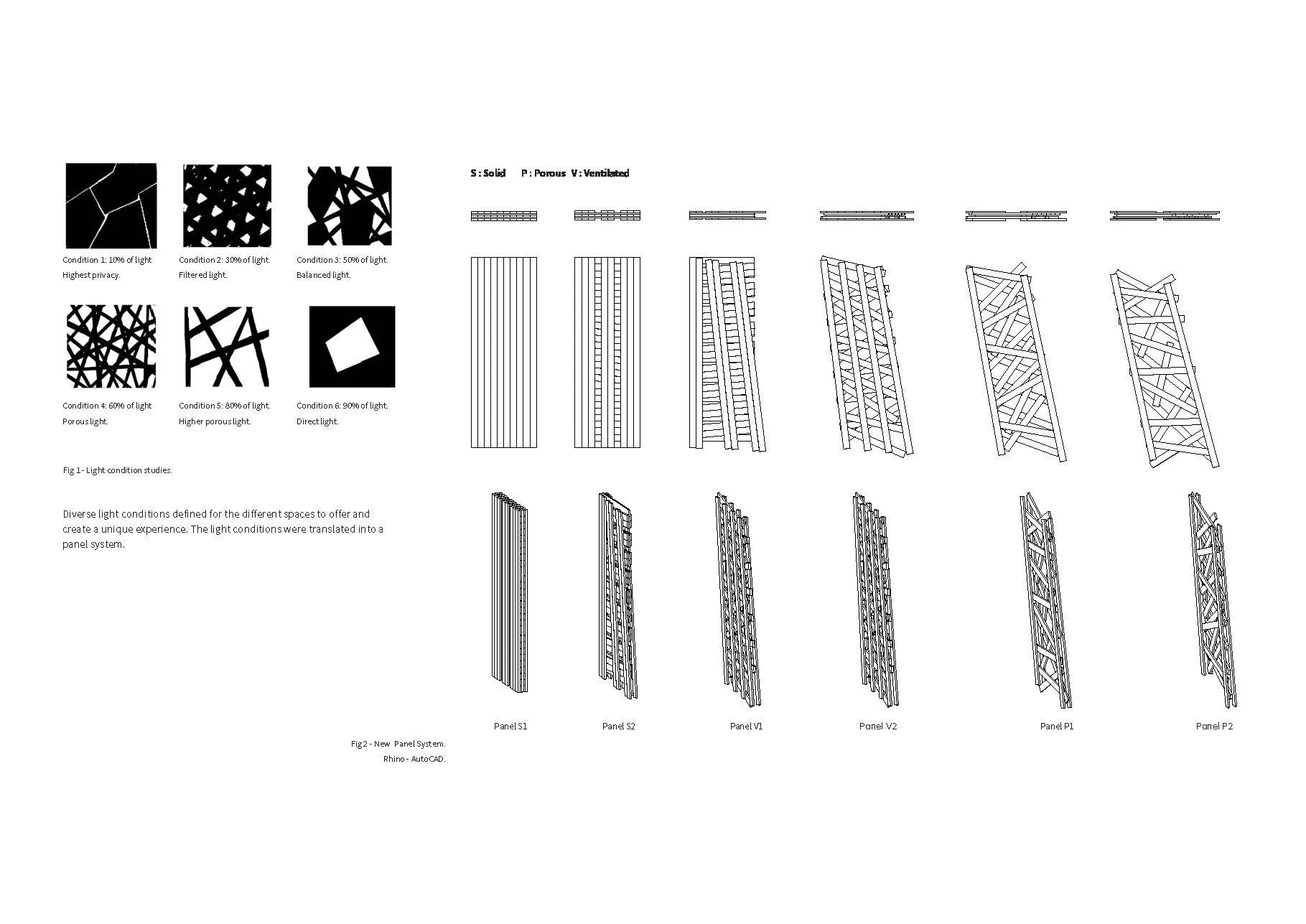 Condition 1: 10% of light
Highest privacy.

Condition 2: 30% of light.
Filtered light.

Condition 3: 50% of light.
Balanced light.

Condition 4: 60% of light
Porous light.

Condition 5: 80% of light.
Higher porous light.

Condition 6: 90% of light.
Direct light.

Fig 1 - Light condition studies.

Diverse light conditions defined for the different spaces to offer and create a unique experience. The light conditions were translated into a panel system.

S : Solid P : Porous V : Ventilated

Panel S1

Panel S2

Panel V1

Panel V2

Panel P1

Panel P2

Fig 2 - New Panel System.
Rhino - AutoCAD.