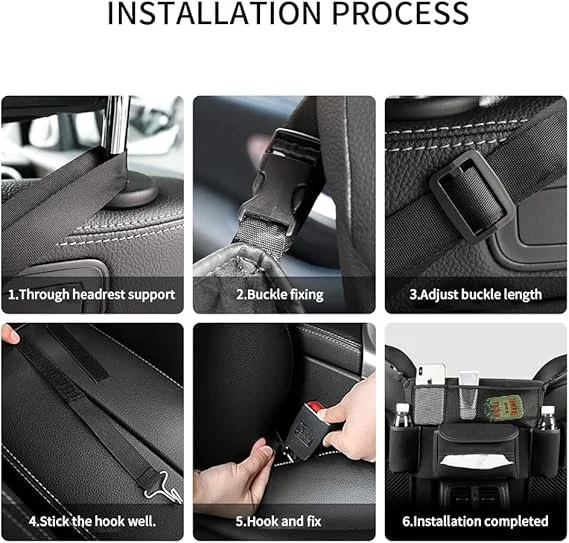 INSTALLATION PROCESS

1.Through headrest support

2.Buckle fixing

3.Adjust buckle length

4.Stick the hook well.

5.Hook and fix

6.Installation completed