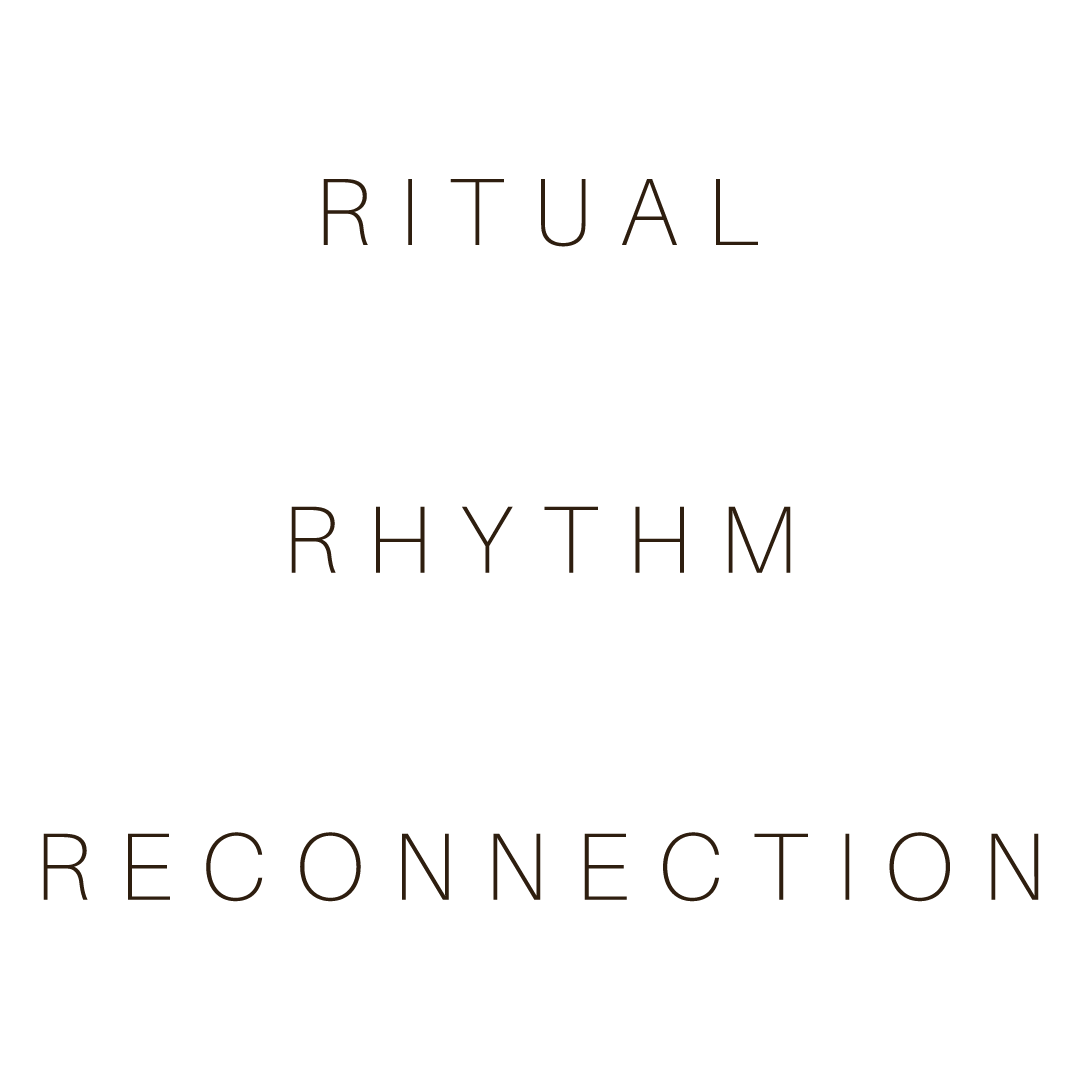 RITUAL

RHYTHM

RECONNECTION