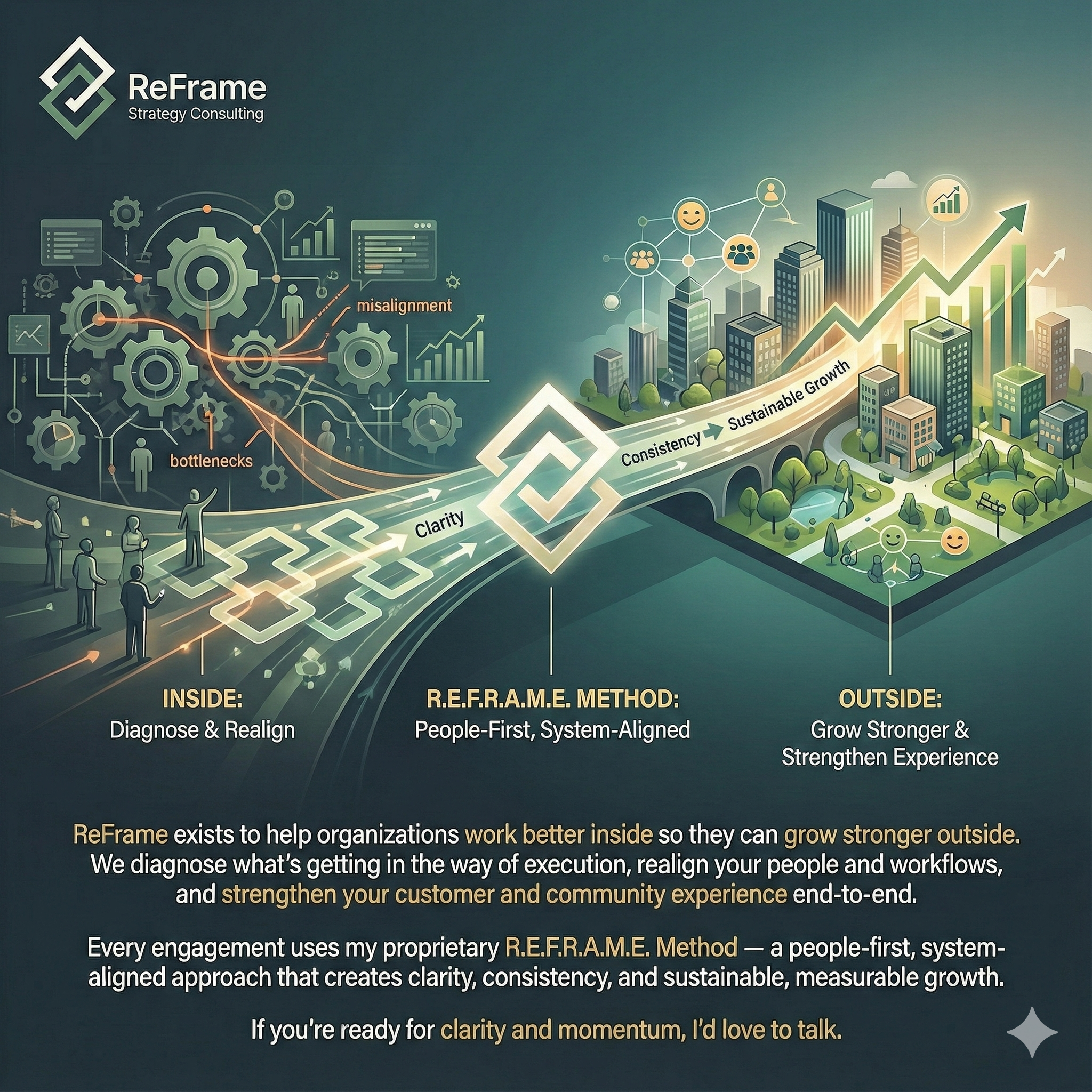 ReFrame
Strategy Consulting

misalignment

bottlenecks

Clarity

Consistency

Sustainable Growth

INSIDE:
Diagnose & Realign

R.E.F.R.A.M.E. METHOD:
People-First, System-Aligned

OUTSIDE:
Grow Stronger & Strengthen Experience

ReFrame exists to help organizations work better inside so they can grow stronger outside. We diagnose what's getting in the way of execution, realign your people and workflows, and strengthen your customer and community experience end-to-end.

Every engagement uses my proprietary R.E.F.R.A.M.E. Method — a people-first, system-aligned approach that creates clarity, consistency, and sustainable, measurable growth.

If you're ready for clarity and momentum, I'd love to talk.