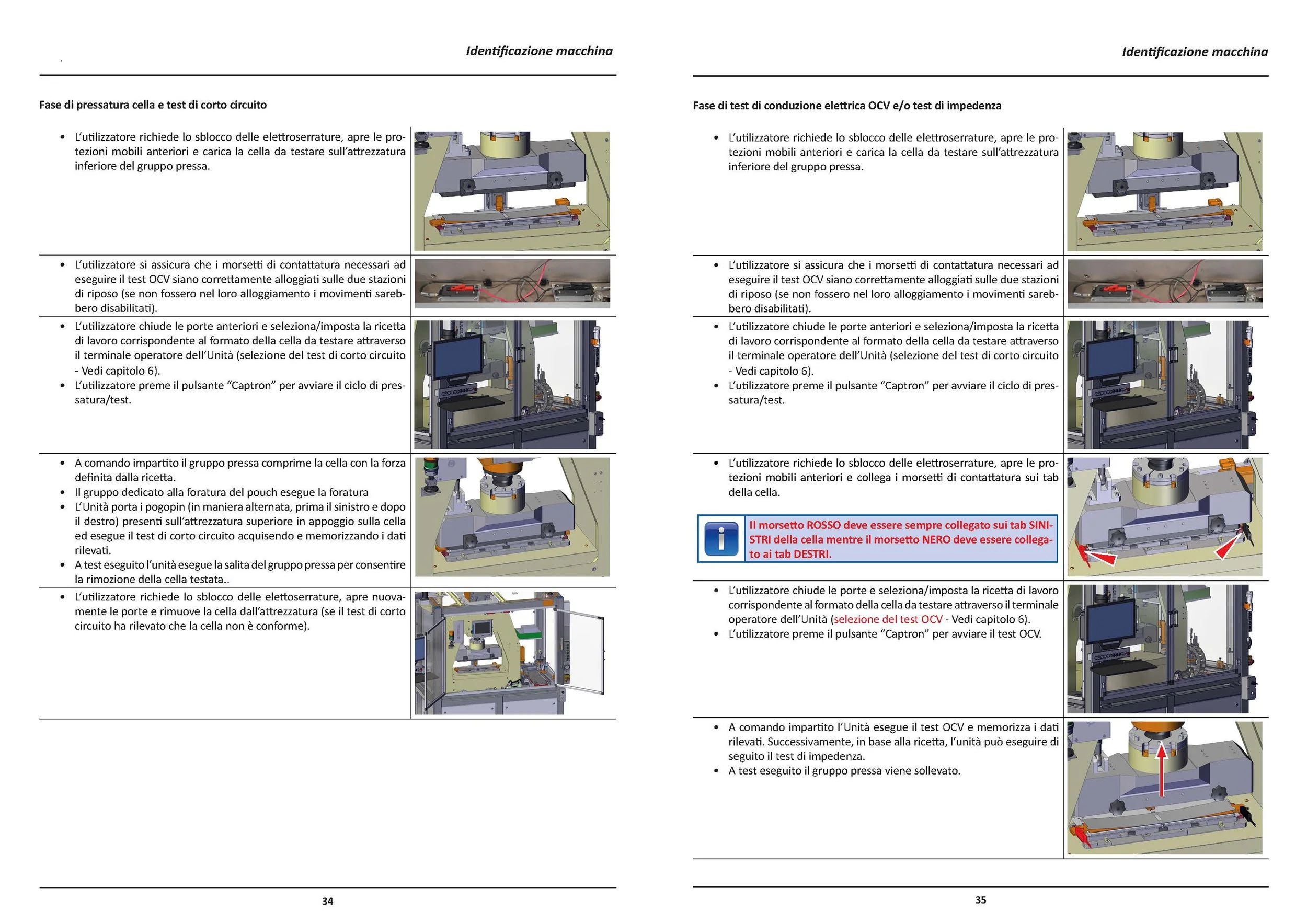 Identificazione macchina

Fase di pressatura cella e test di corto circuito

- L'utilizzatore richiede lo sblocco delle elettroserrature, apre le protezioni mobili anteriori e carica la cella da testare sull'attrezzatura inferiore del gruppo pressa.

- L'utilizzatore si assicura che i morsetti di contattatura necessari ad eseguire il test OCV siano correttamente alloggiati sulle due stazioni di riposo (se non fossero nel loro alloggiamento i movimenti sarebbero disabilitati).

- L'utilizzatore chiude le porte anteriori e seleziona/imposta la ricetta di lavoro corrispondente al formato della cella da testare attraverso il terminale operatore dell'Unità (selezione del test di corto circuito - Vedi capitolo 6).
- L'utilizzatore preme il pulsante "Captron" per avviare il ciclo di pressatura/test.

- A comando impartito il gruppo pressa comprime la cella con la forza definita dalla ricetta.
- Il gruppo dedicato alla foratura del pouch esegue la foratura
- L'Unità porta i pogopin (in maniera alternata, prima il sinistro e dopo il destro) presenti sull'attrezzatura superiore in appoggio sulla cella ed esegue il test di corto circuito acquisendo e memorizzando i dati rilevati.
- A test eseguito l'unità esegue la salita del gruppo pressa per consentire la rimozione della cella testata..

- L'utilizzatore richiede lo sblocco delle elettoserrature, apre nuovamente le porte e rimuove la cella dall'attrezzatura (se il test di corto circuito ha rilevato che la cella non è conforme).

34

Identificazione macchina

Fase di test di conduzione elettrica OCV e/o test di impedenza

- L'utilizzatore richiede lo sblocco delle elettroserrature, apre le protezioni mobili anteriori e carica la cella da testare sull'attrezzatura inferiore del gruppo pressa.

- L'utilizzatore si assicura che i morsetti di contattatura necessari ad eseguire il test OCV siano correttamente alloggiati sulle due stazioni di riposo (se non fossero nel loro alloggiamento i movimenti sarebbero disabilitati).

- L'utilizzatore chiude le porte anteriori e seleziona/imposta la ricetta di lavoro corrispondente al formato della cella da testare attraverso il terminale operatore dell'Unità (selezione del test di corto circuito - Vedi capitolo 6).
- L'utilizzatore preme il pulsante "Captron" per avviare il ciclo di pressatura/test.

- L'utilizzatore richiede lo sblocco delle elettroserrature, apre le protezioni mobili anteriori e collega i morsetti di contattatura sui tab della cella.

Il morsetto ROSSO deve essere sempre collegato sui tab SINISTRI della cella mentre il morsetto NERO deve essere collegato ai tab DESTRI.

- L'utilizzatore chiude le porte e seleziona/imposta la ricetta di lavoro corrispondente al formato della cella da testare attraverso il terminale operatore dell'Unità (selezione del test OCV - Vedi capitolo 6).
- L'utilizzatore preme il pulsante "Captron" per avviare il test OCV.

- A comando impartito l'Unità esegue il test OCV e memorizza i dati rilevati. Successivamente, in base alla ricetta, l'unità può eseguire di seguito il test di impedenza.
- A test eseguito il gruppo pressa viene sollevato.

35