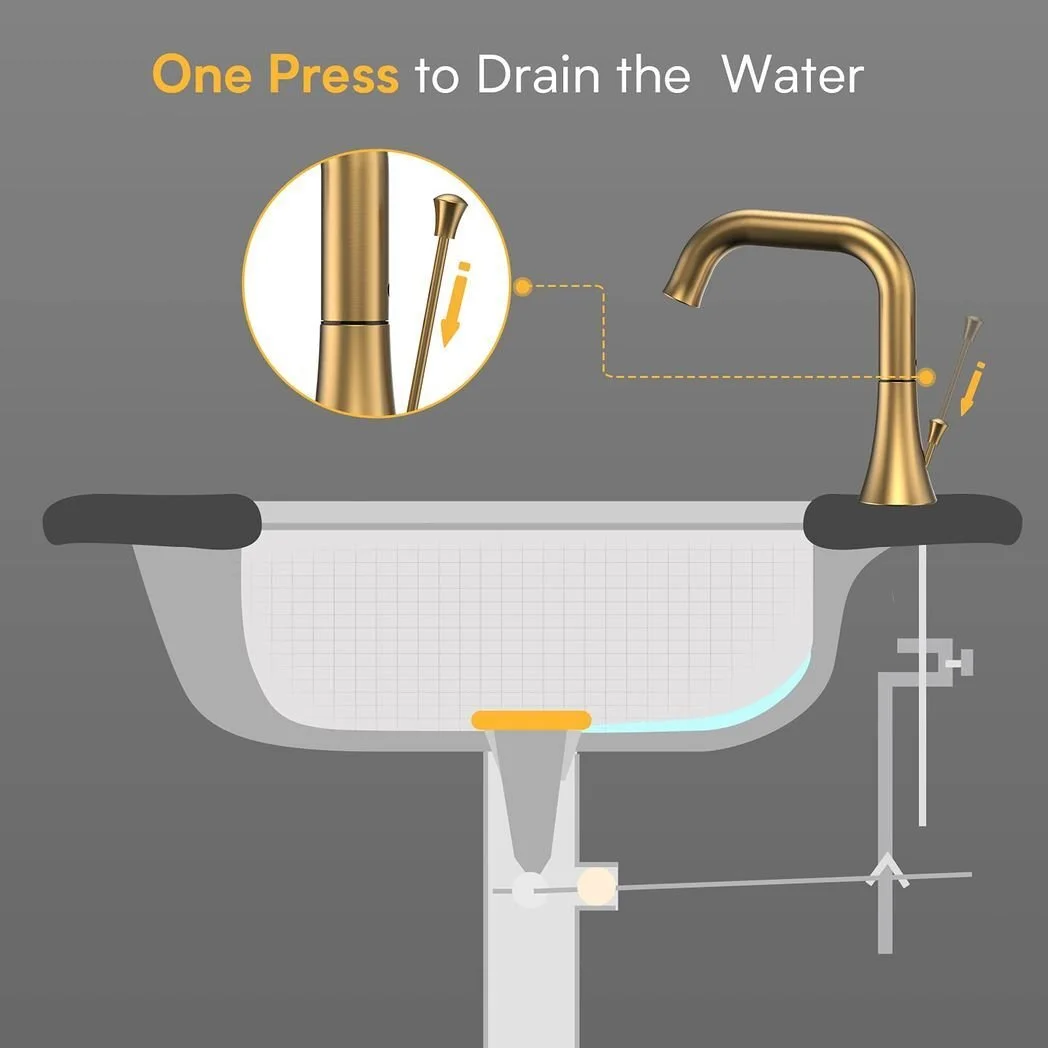 One Press to Drain the Water