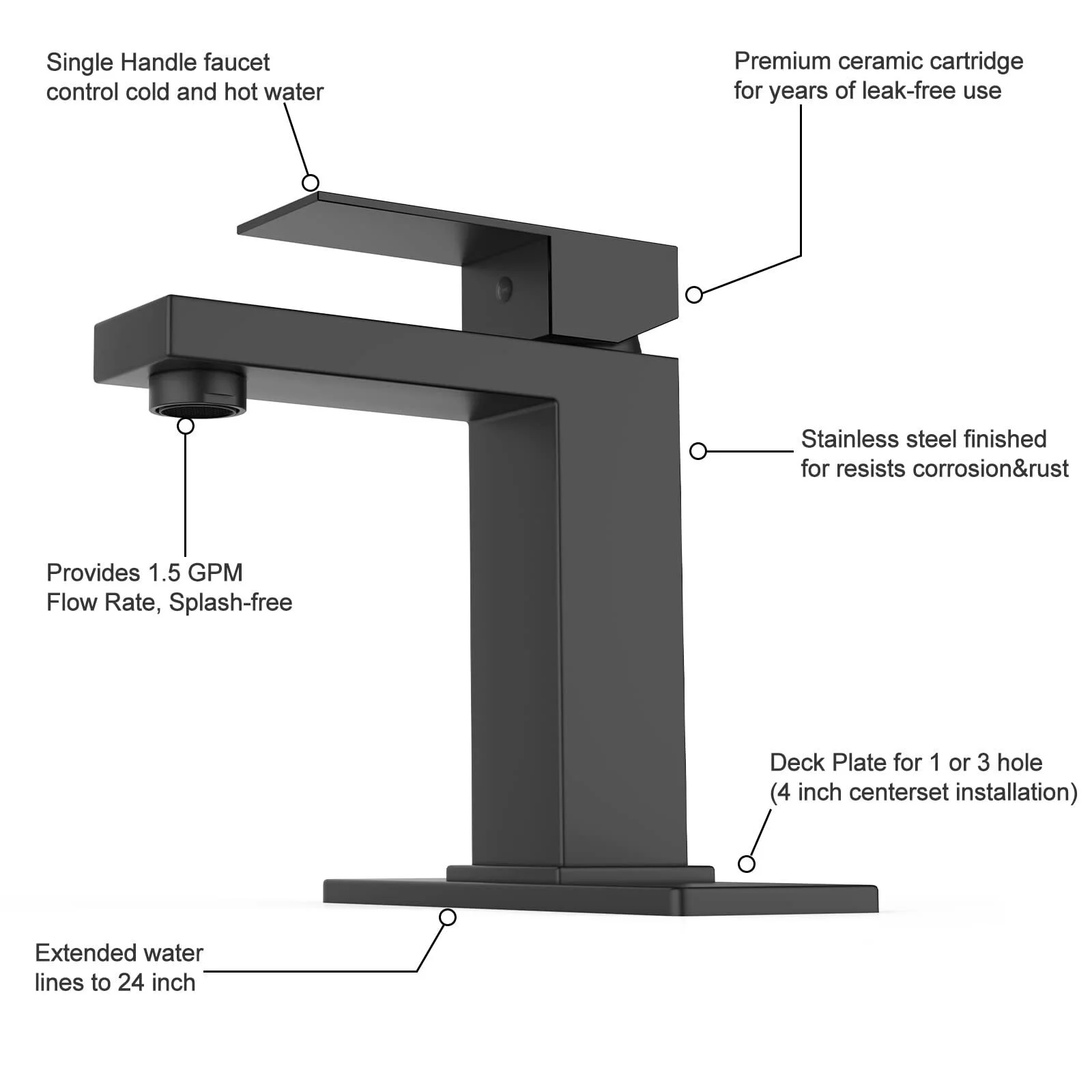 Single Handle faucet control cold and hot water

Premium ceramic cartridge for years of leak-free use

Stainless steel finished for resists corrosion&rust

Provides 1.5 GPM Flow Rate, Splash-free

Deck Plate for 1 or 3 hole (4 inch centerset installation)

Extended water lines to 24 inch