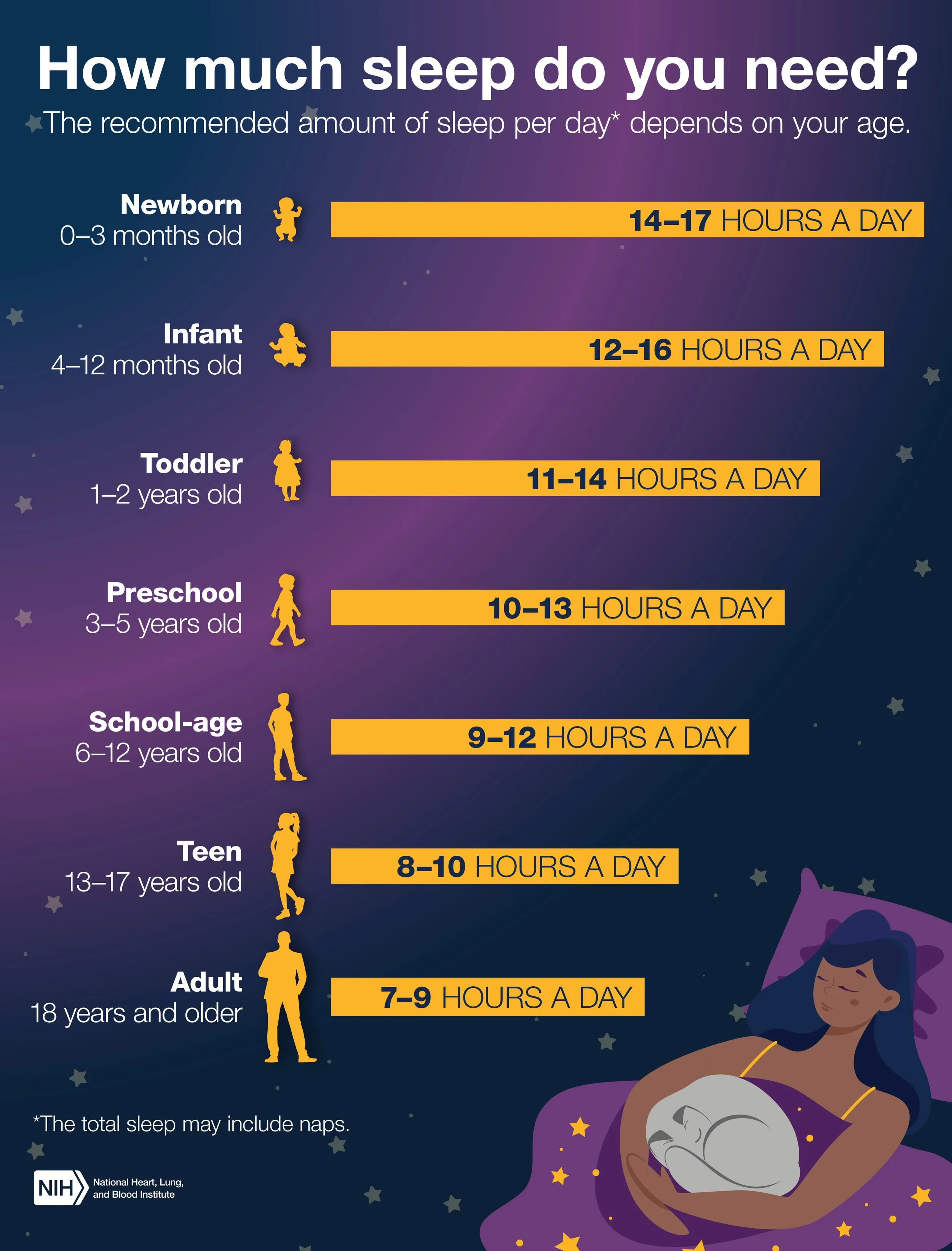 How much sleep do you need?

The recommended amount of sleep per day* depends on your age.

Newborn
0–3 months old
14–17 HOURS A DAY

Infant
4–12 months old
12–16 HOURS A DAY

Toddler
1–2 years old
11–14 HOURS A DAY

Preschool
3–5 years old
10–13 HOURS A DAY

School-age
6–12 years old
9–12 HOURS A DAY

Teen
13–17 years old
8–10 HOURS A DAY

Adult
18 years and older
7–9 HOURS A DAY

*The total sleep may include naps.

NIH National Heart, Lung, and Blood Institute