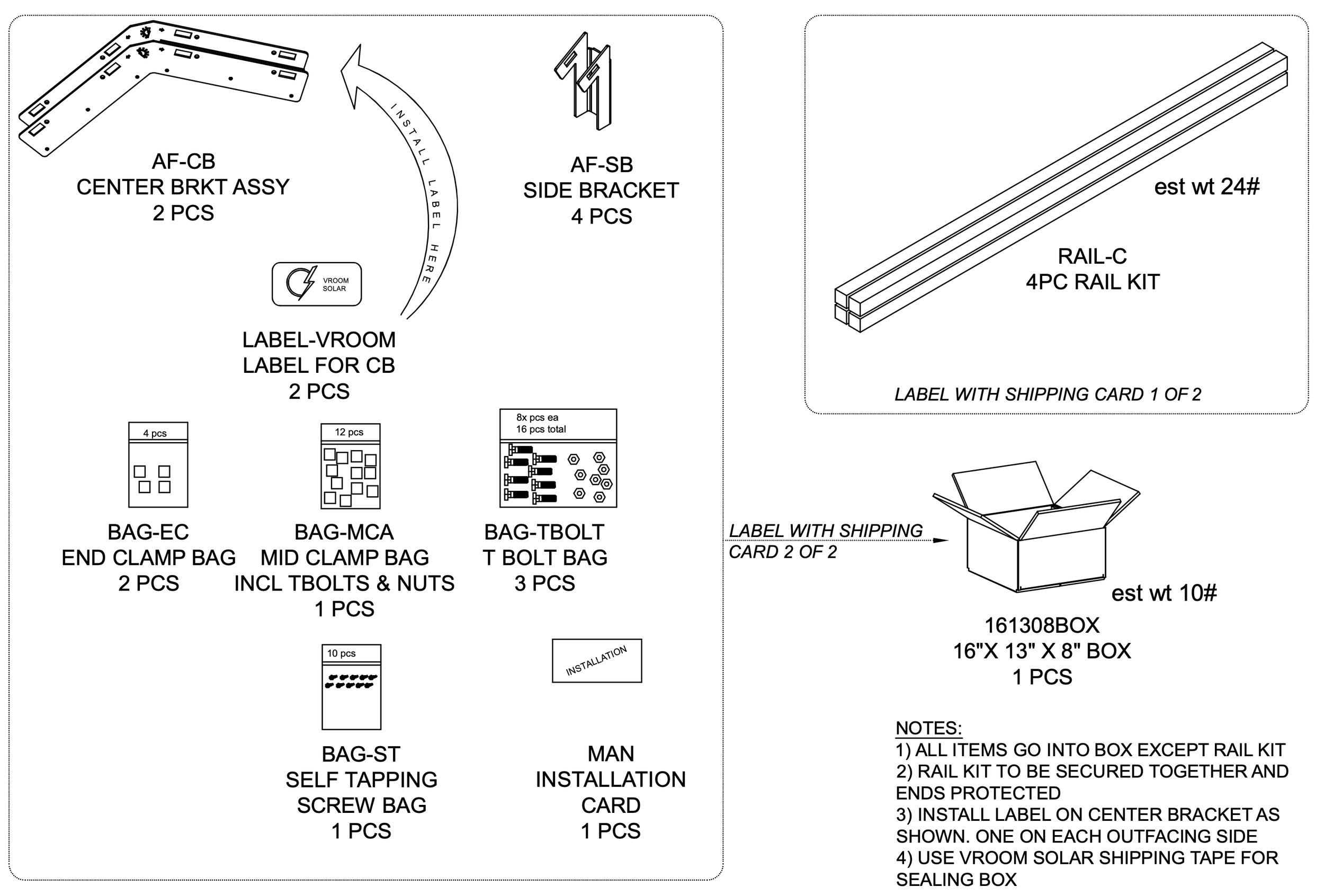 AF-CB
CENTER BRKT ASSY
2 PCS

INSTALL LABEL HERE

AF-SB
SIDE BRACKET
4 PCS

VROOM SOLAR

LABEL-VROOM
LABEL FOR CB
2 PCS

4 pcs

BAG-EC
END CLAMP BAG
2 PCS

12 pcs

BAG-MCA
MID CLAMP BAG
INCL TBOLTS & NUTS
1 PCS

8x pcs ea
16 pcs total

BAG-TBOLT
T BOLT BAG
3 PCS

10 pcs

BAG-ST
SELF TAPPING
SCREW BAG
1 PCS

INSTALLATION

MAN
INSTALLATION
CARD
1 PCS

est wt 24#

RAIL-C
4PC RAIL KIT

LABEL WITH SHIPPING CARD 1 OF 2

LABEL WITH SHIPPING
CARD 2 OF 2

est wt 10#

161308BOX
16"X 13" X 8" BOX
1 PCS

NOTES:
1) ALL ITEMS GO INTO BOX EXCEPT RAIL KIT
2) RAIL KIT TO BE SECURED TOGETHER AND ENDS PROTECTED
3) INSTALL LABEL ON CENTER BRACKET AS SHOWN. ONE ON EACH OUTFACING SIDE
4) USE VROOM SOLAR SHIPPING TAPE FOR SEALING BOX