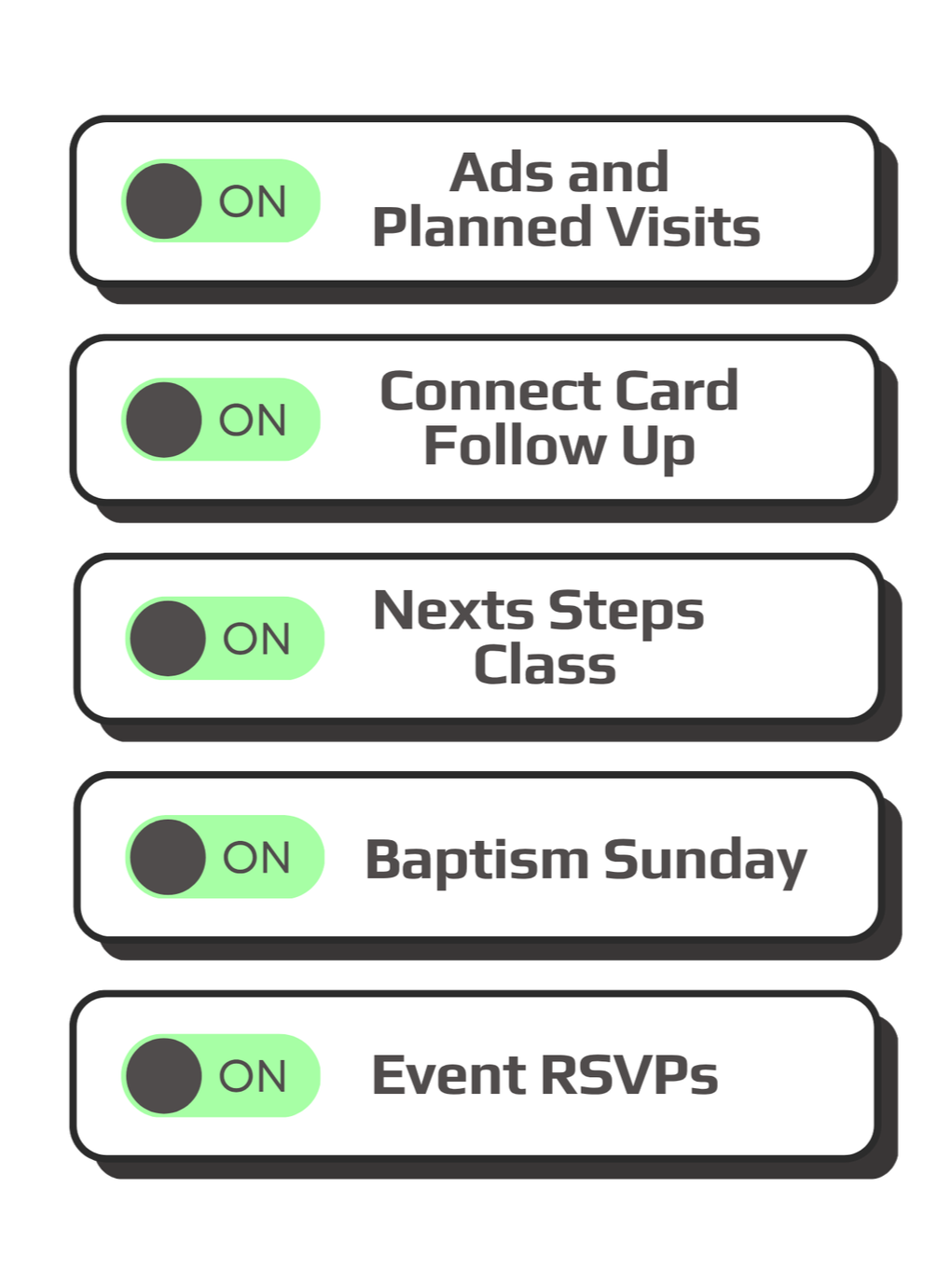 ON

Ads and Planned Visits

ON

Connect Card Follow Up

ON

Nexts Steps Class

ON

Baptism Sunday

ON

Event RSVPs