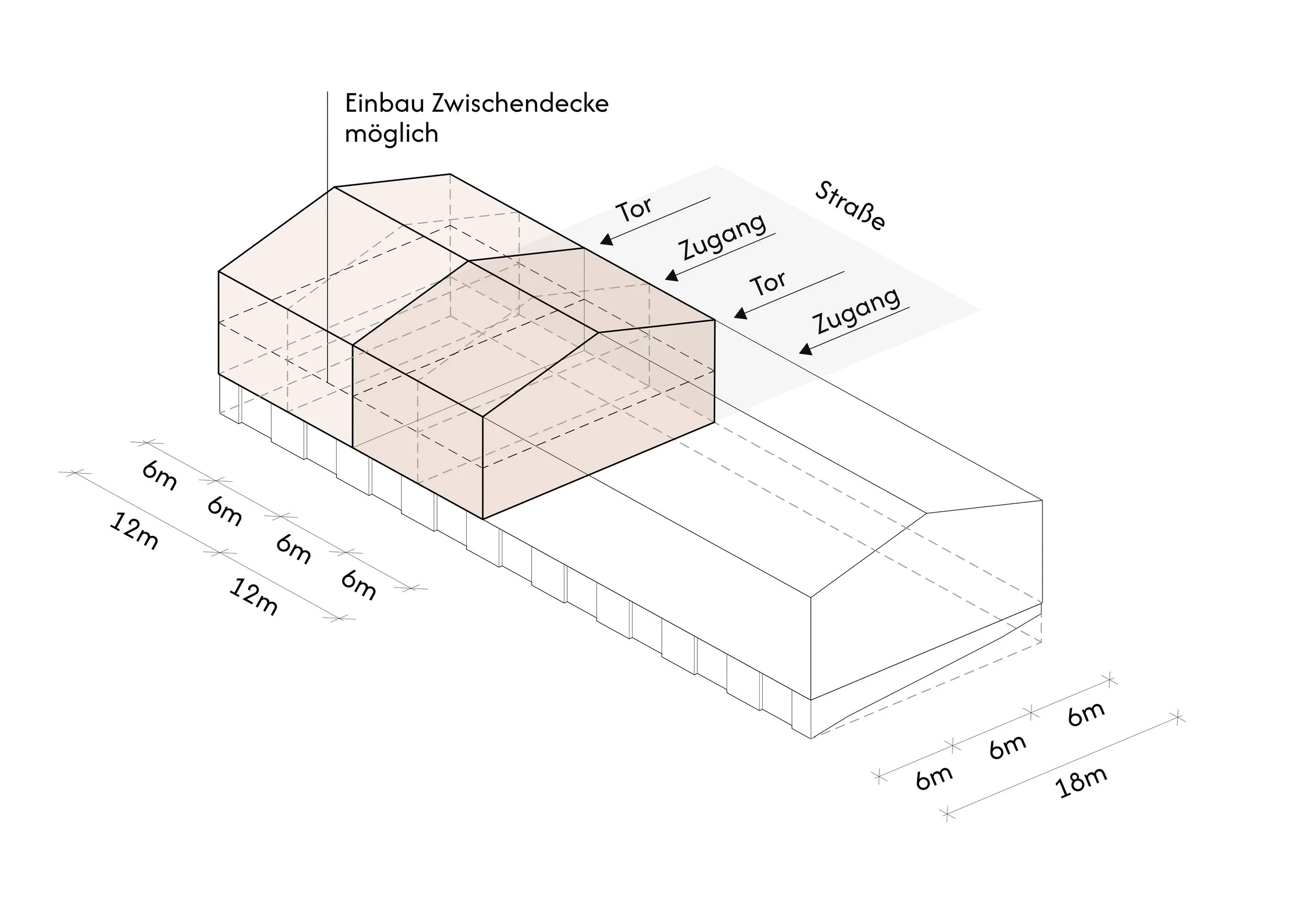 Einbau Zwischendecke möglich

Straße

Tor

Zugang

Tor

Zugang

6m

6m

6m

6m

12m

12m

6m

6m

6m

18m