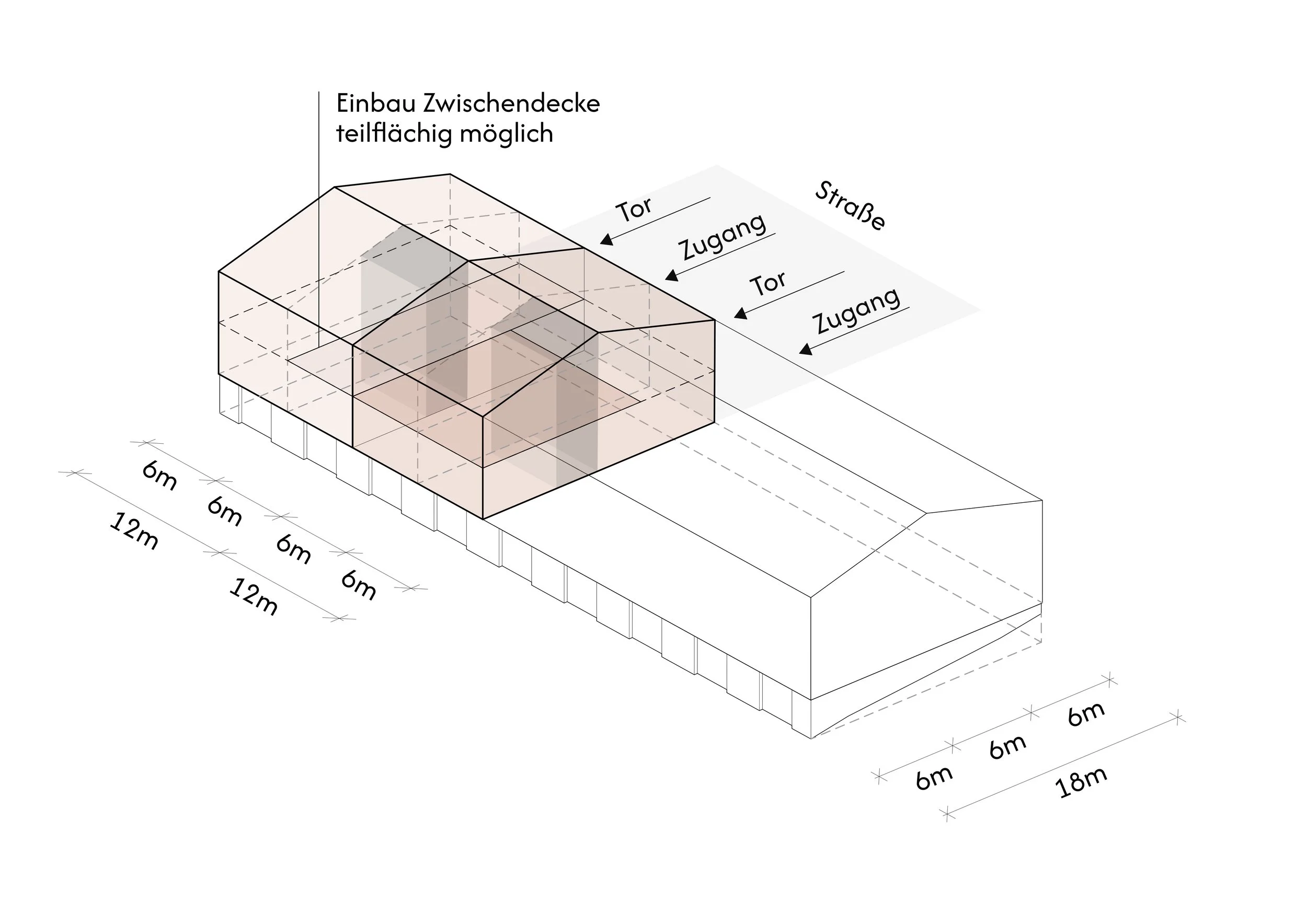 Einbau Zwischendecke teilflächig möglich

Straße

Tor

Zugang

Tor

Zugang

6m

6m

6m

6m

12m

12m

6m

6m

6m

18m