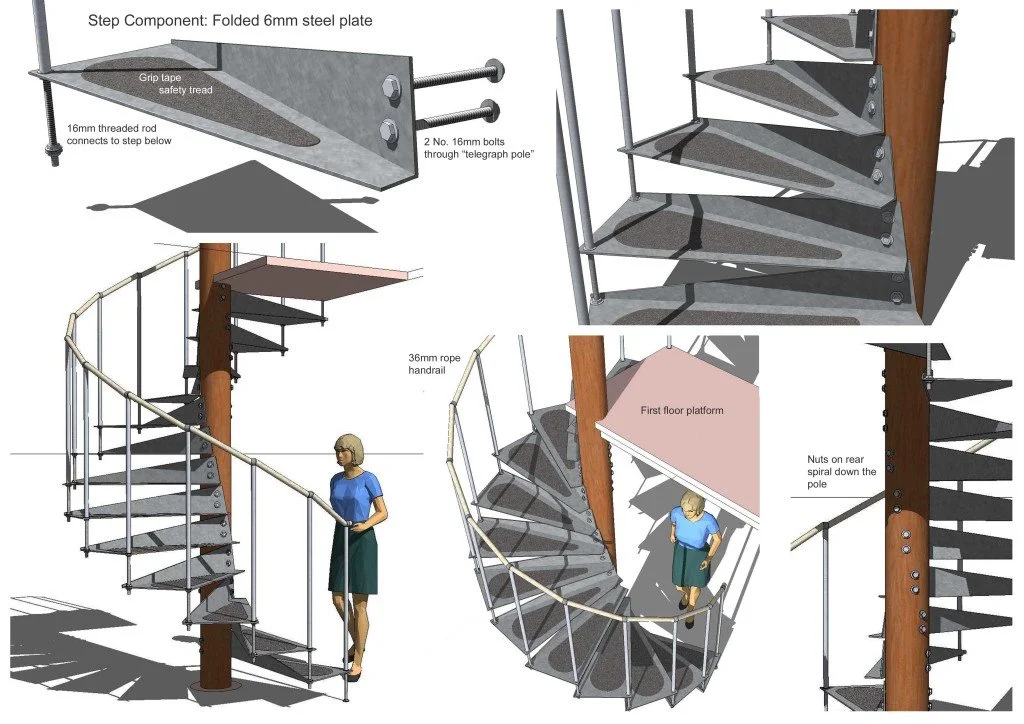 Step Component: Folded 6mm steel plate

Grip tape safety tread

16mm threaded rod connects to step below

2 No. 16mm bolts through "telegraph pole"

36mm rope handrail

First floor platform

Nuts on rear spiral down the pole