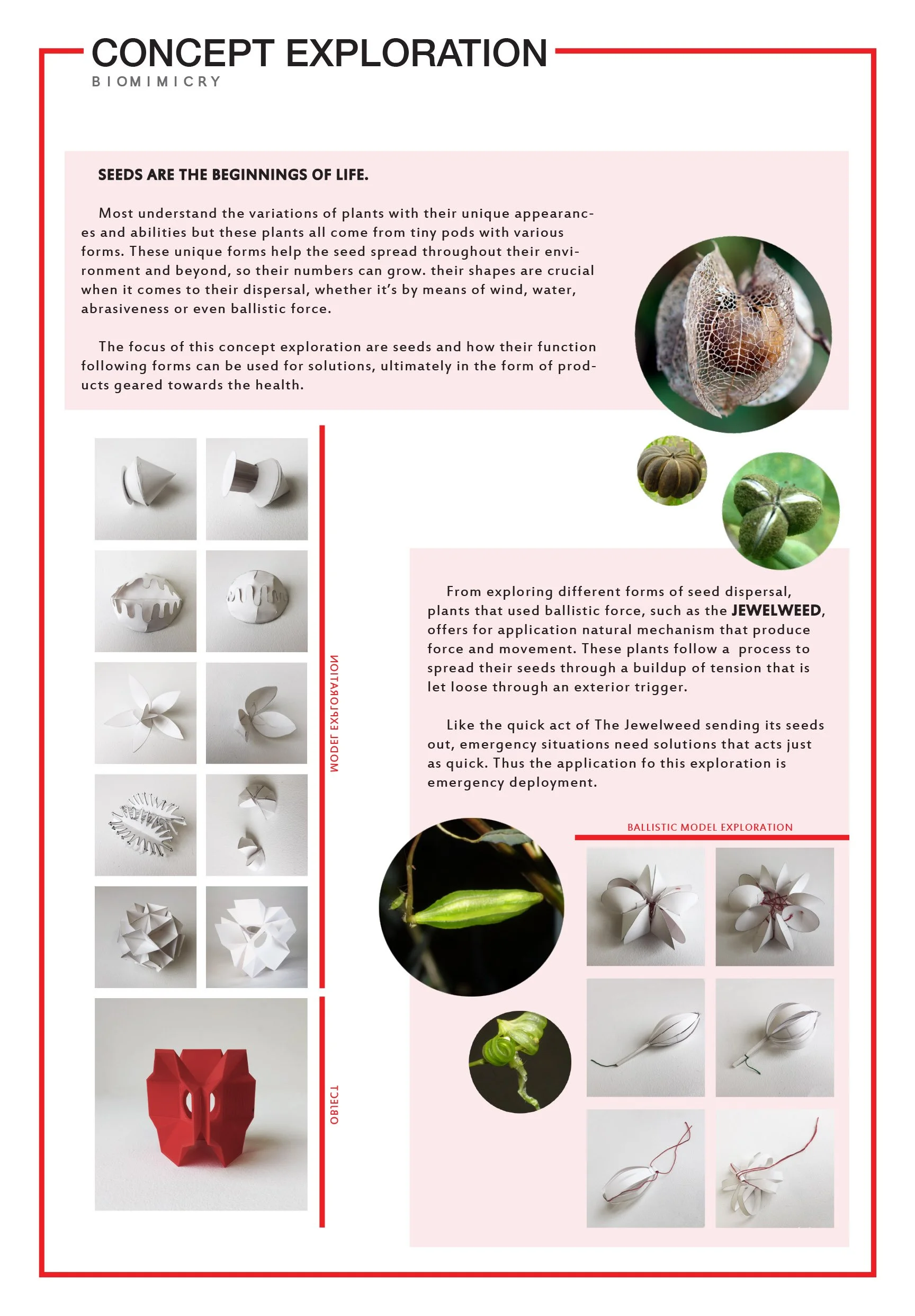 CONCEPT EXPLORATION
BIOMIMICRY

SEEDS ARE THE BEGINNINGS OF LIFE.

Most understand the variations of plants with their unique appearances and abilities but these plants all come from tiny pods with various forms. These unique forms help the seed spread throughout their environment and beyond, so their numbers can grow. their shapes are crucial when it comes to their dispersal, whether it's by means of wind, water, abrasiveness or even ballistic force.

The focus of this concept exploration are seeds and how their function following forms can be used for solutions, ultimately in the form of products geared towards the health.

MODEL EXPLORATION

OBJECT

From exploring different forms of seed dispersal, plants that used ballistic force, such as the JEWELWEED, offers for application natural mechanism that produce force and movement. These plants follow a process to spread their seeds through a buildup of tension that is let loose through an exterior trigger.

Like the quick act of The Jewelweed sending its seeds out, emergency situations need solutions that acts just as quick. Thus the application fo this exploration is emergency deployment.

BALLISTIC MODEL EXPLORATION