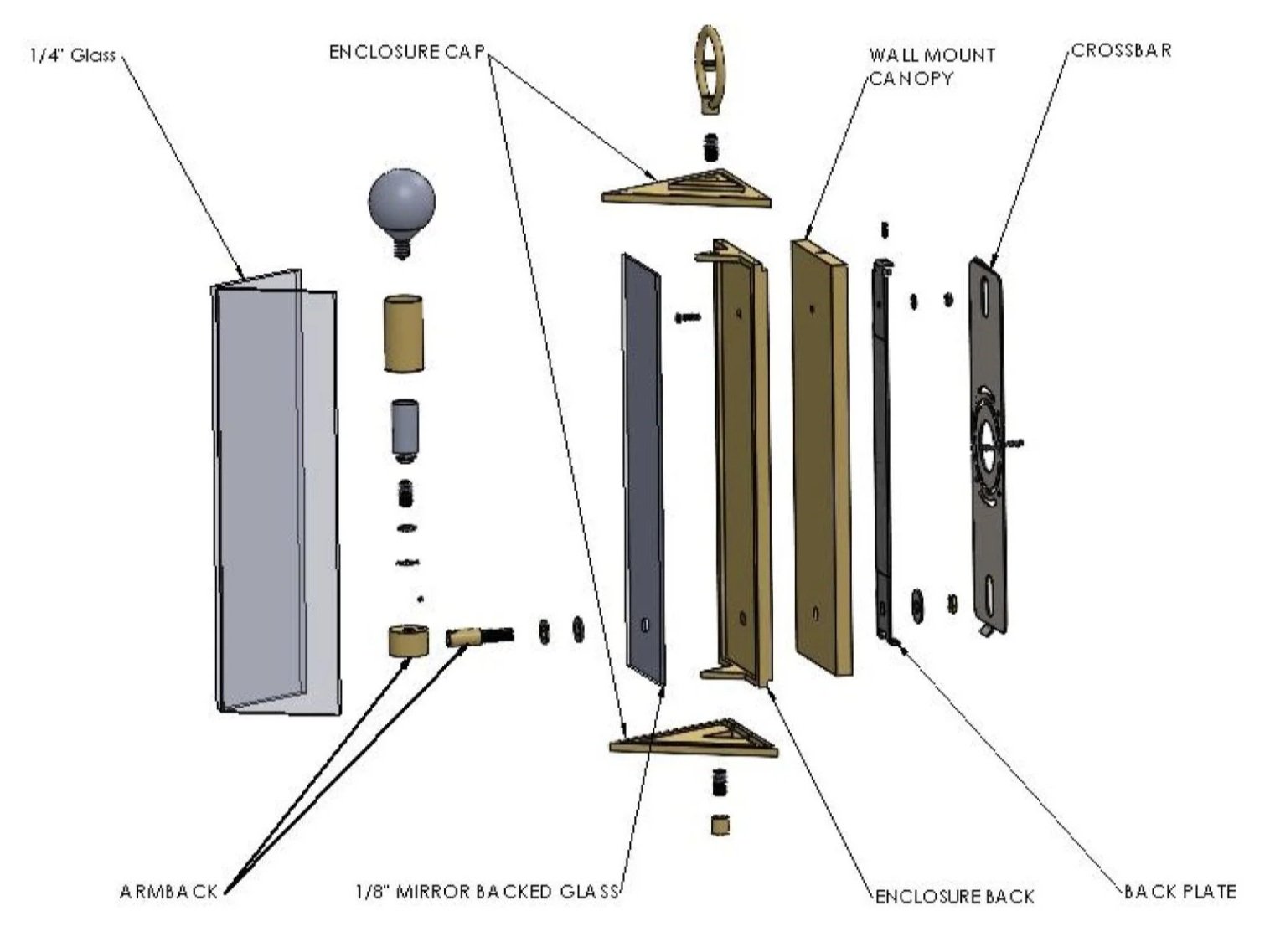 1/4" Glass

ENCLOSURE CAP

WALL MOUNT CANOPY

CROSSBAR

ARMBACK

1/8" MIRROR BACKED GLASS

ENCLOSURE BACK

BACK PLATE