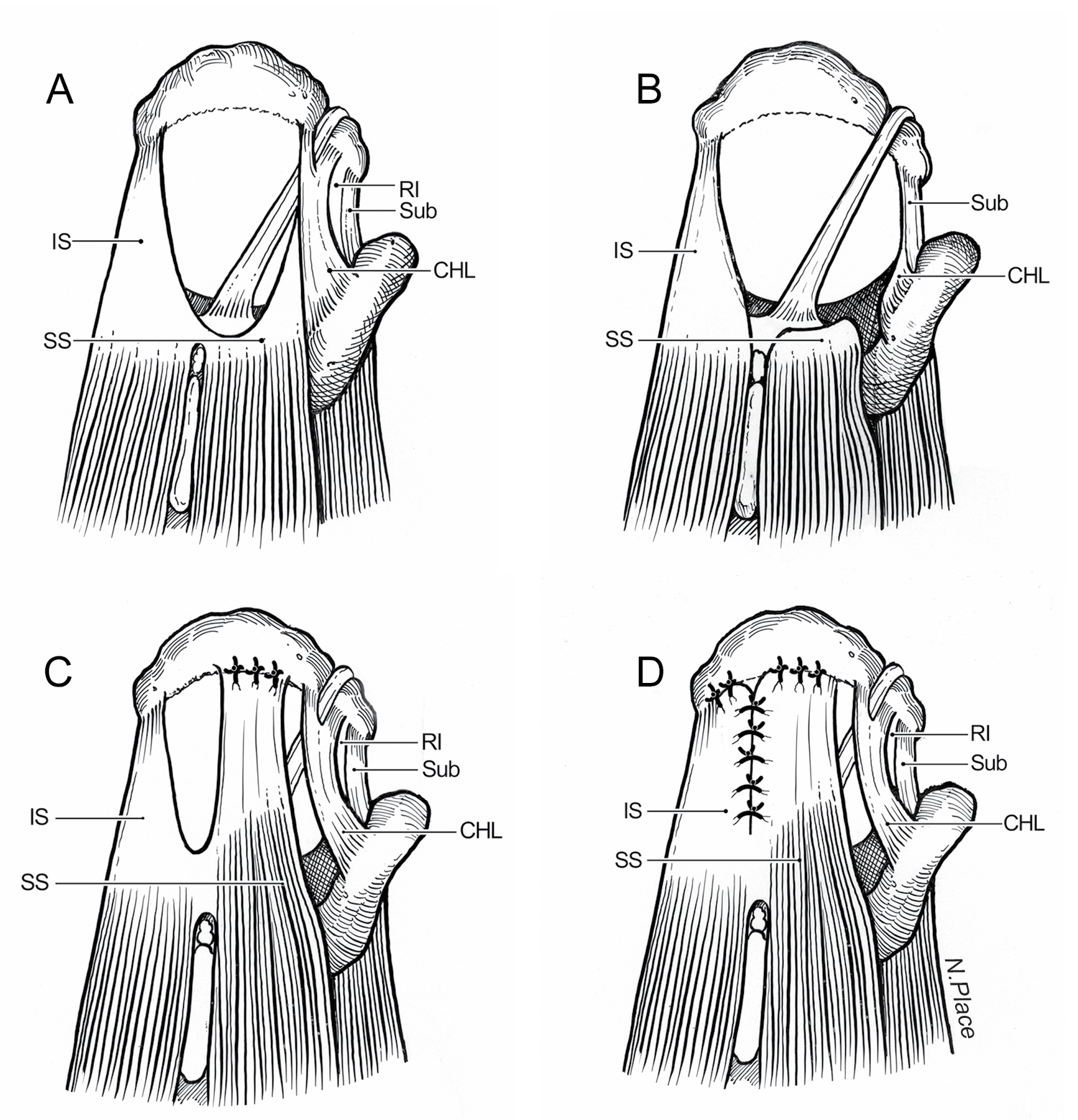 A
RI
Sub
IS
CHL
SS

B
Sub
IS
CHL
SS

C
RI
Sub
IS
CHL
SS

D
RI
Sub
IS
CHL
SS
N.Place