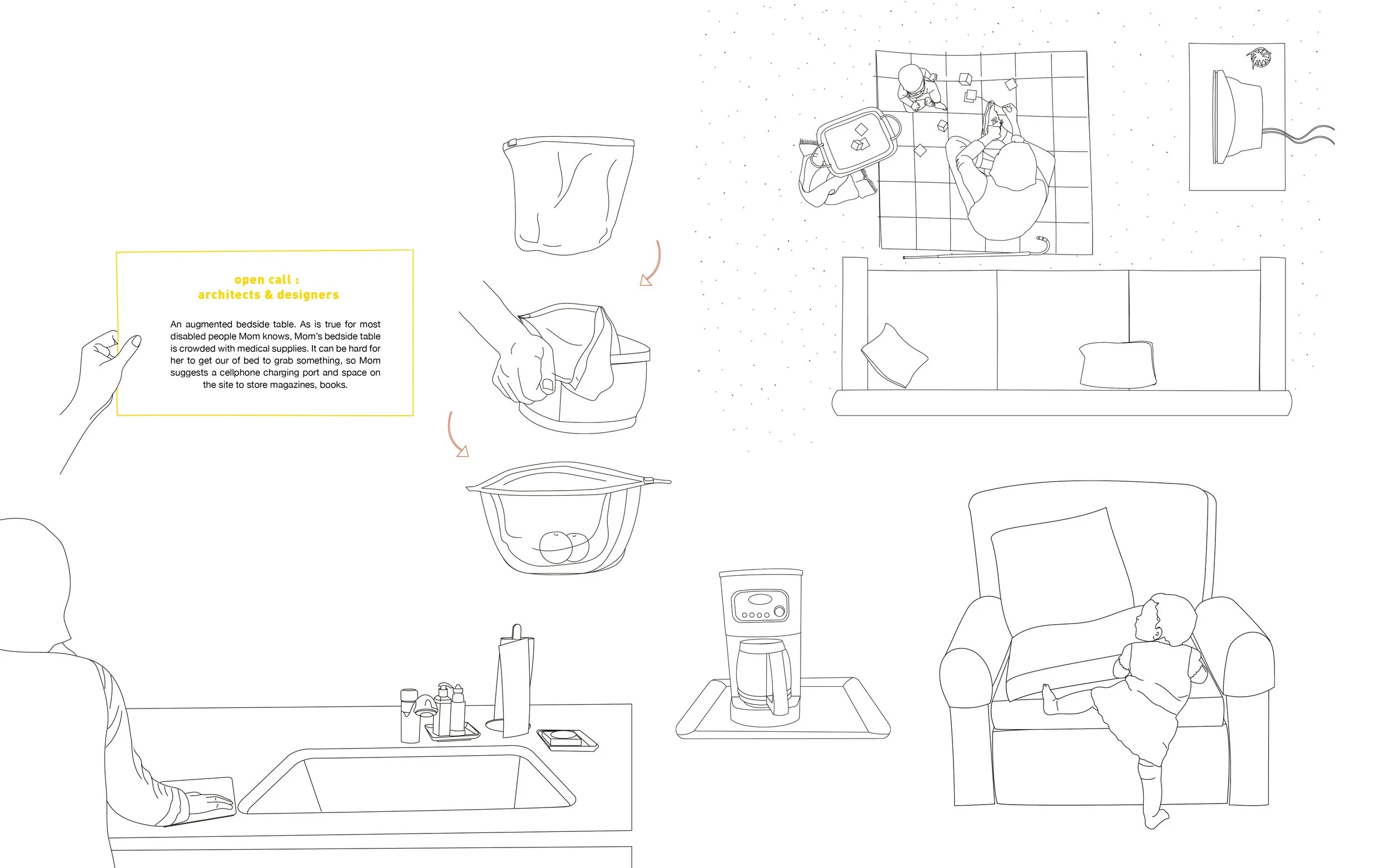 open call :
architects & designers

An augmented bedside table. As is true for most disabled people Mom knows, Mom's bedside table is crowded with medical supplies. It can be hard for her to get our of bed to grab something, so Mom suggests a cellphone charging port and space on the site to store magazines, books.