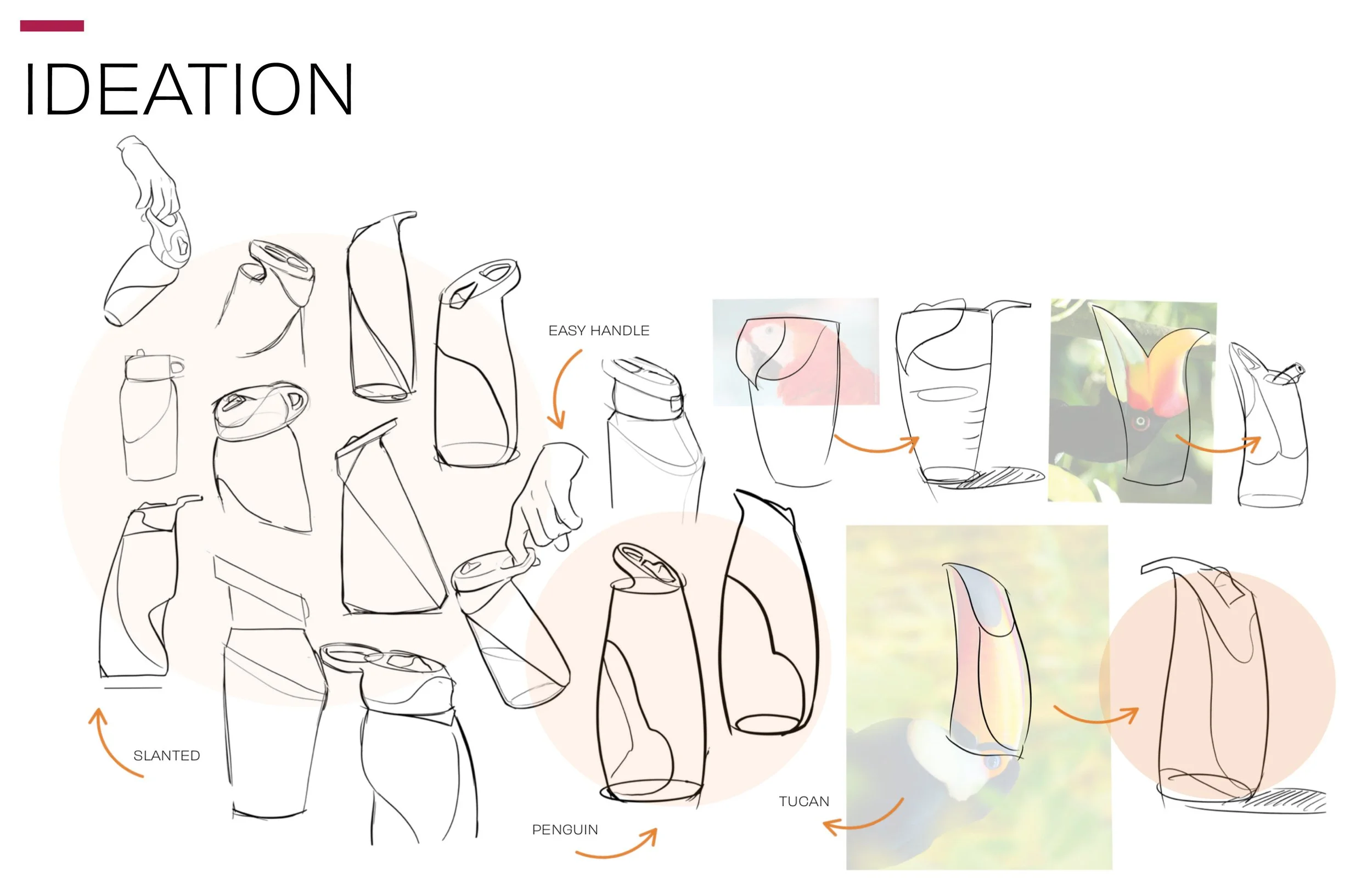 IDEATION

EASY HANDLE

SLANTED

PENGUIN

TUCAN