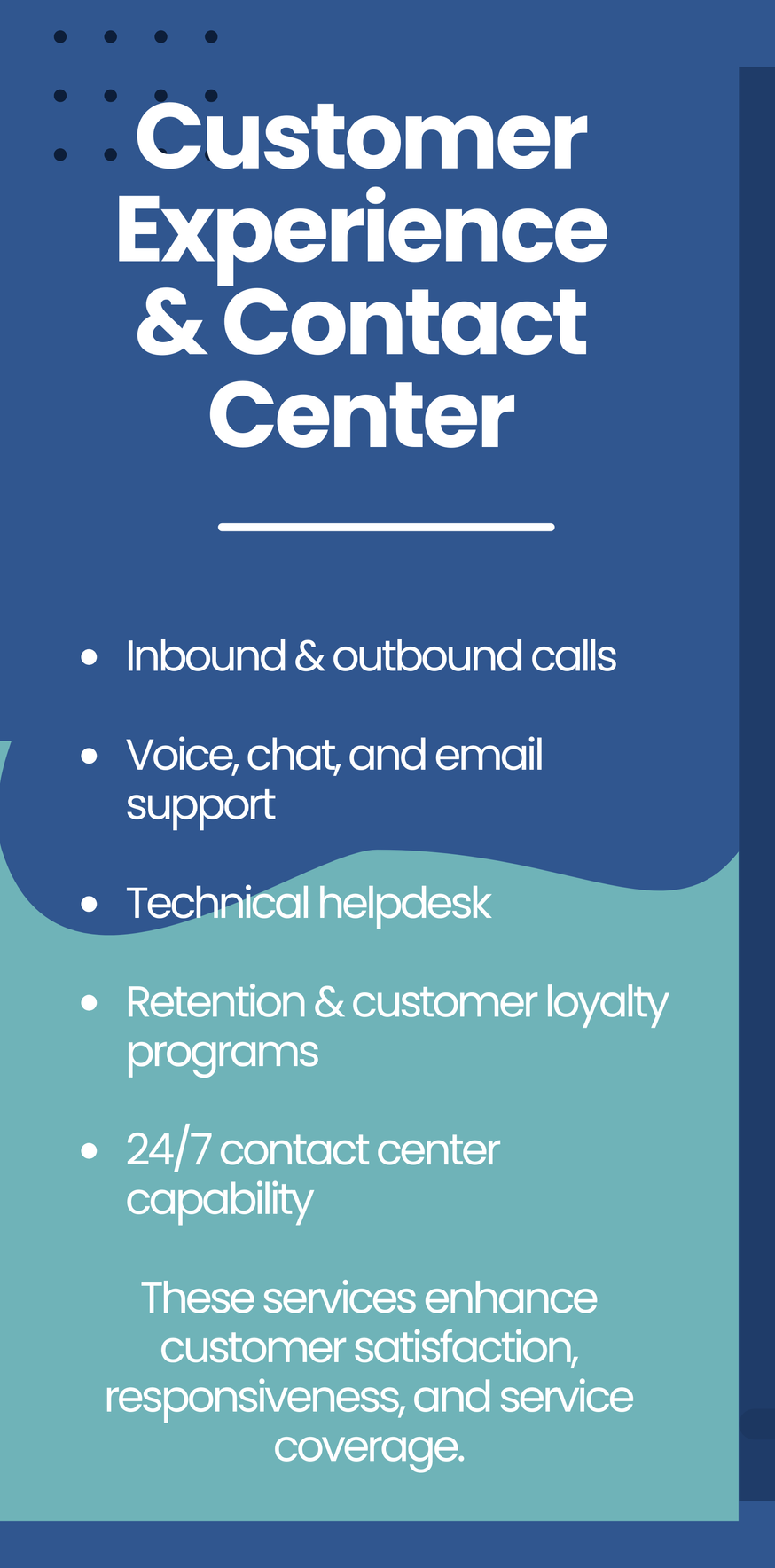 Customer Experience & Contact Center

• Inbound & outbound calls
• Voice, chat, and email support
• Technical helpdesk
• Retention & customer loyalty programs
• 24/7 contact center capability

These services enhance customer satisfaction, responsiveness, and service coverage.