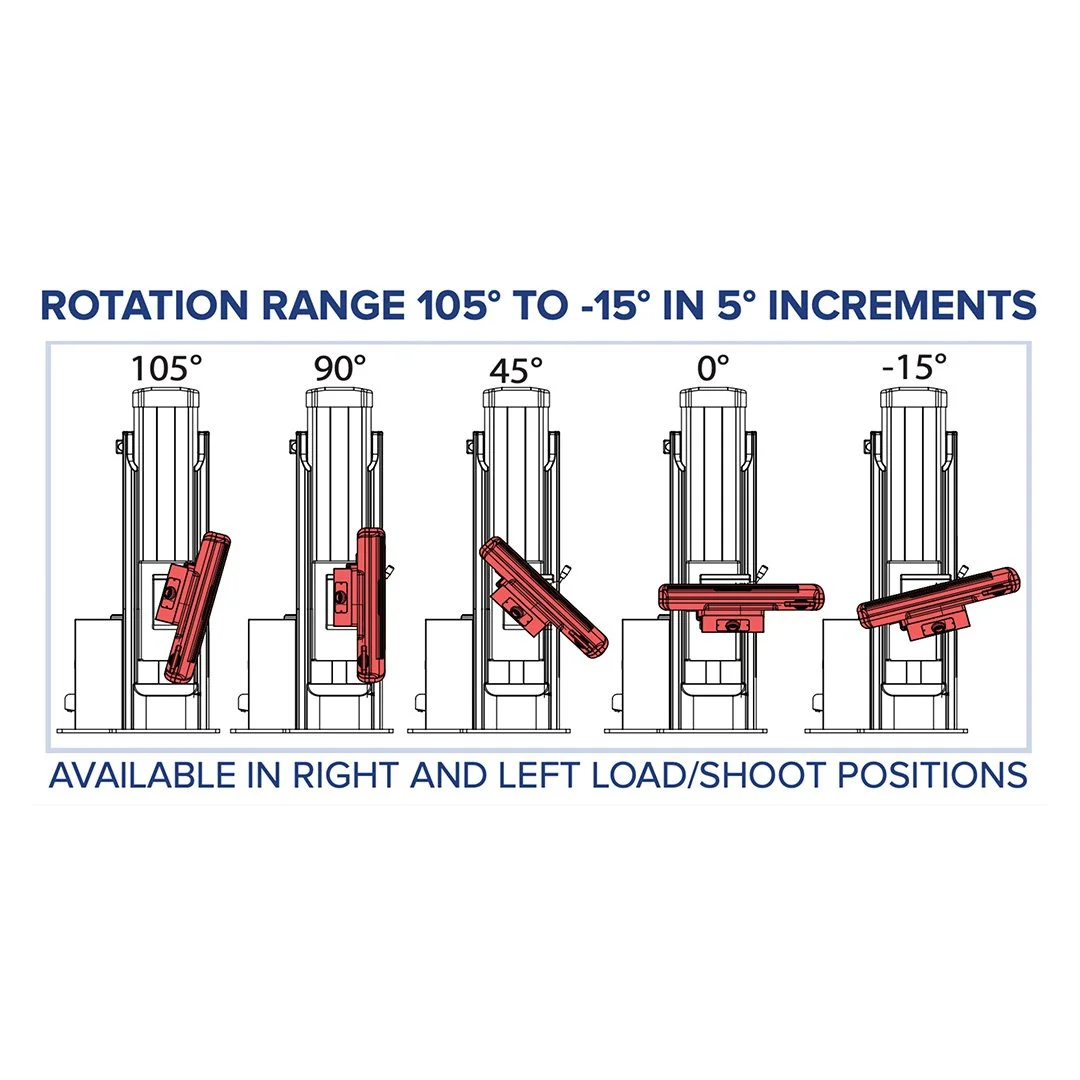 ROTATION RANGE 105° TO -15° IN 5° INCREMENTS

105° 90° 45° 0° -15°

AVAILABLE IN RIGHT AND LEFT LOAD/SHOOT POSITIONS