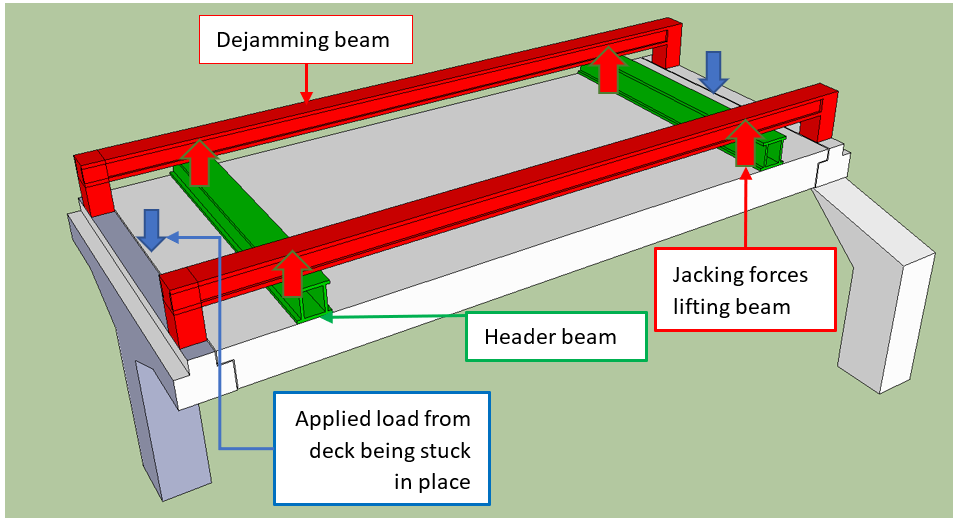 Dejamming beam

Jacking forces lifting beam

Header beam

Applied load from deck being stuck in place