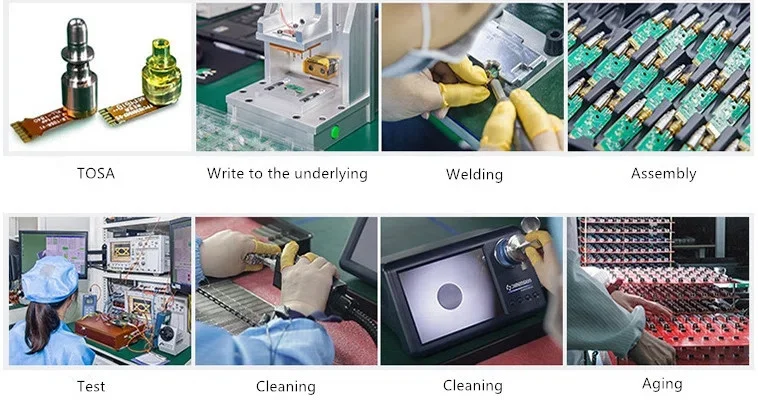 TOSA

Write to the underlying

Welding

Assembly

Test

Cleaning

Cleaning

Aging