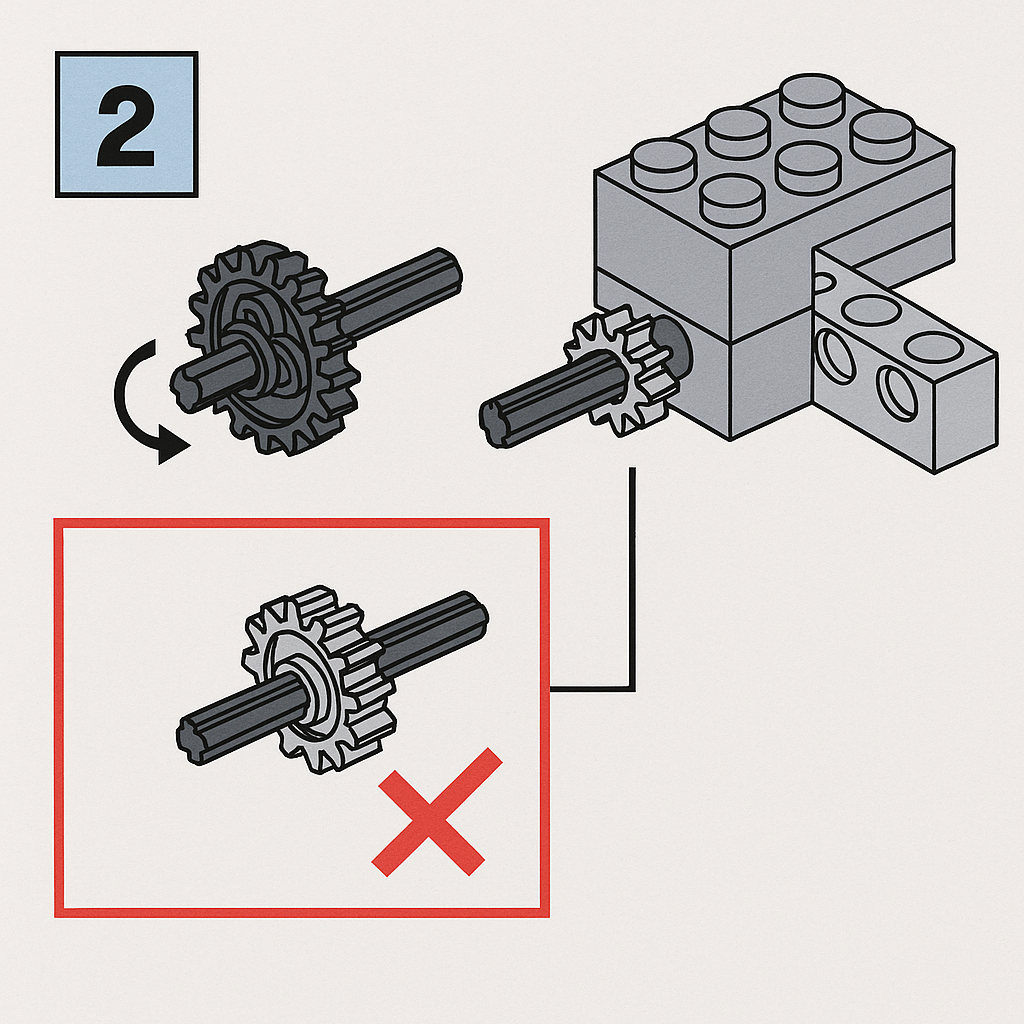 2