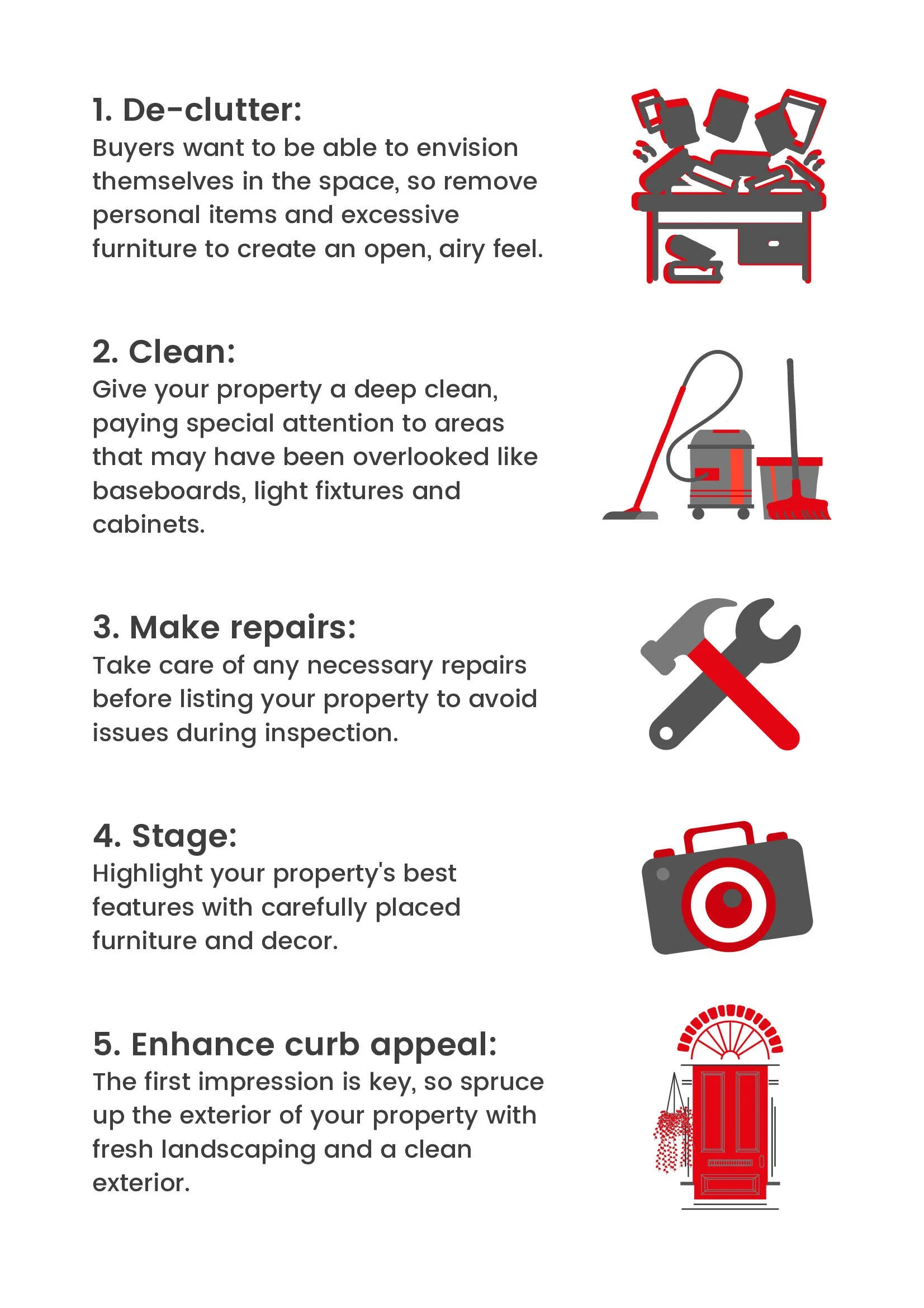 1. De-clutter:
Buyers want to be able to envision themselves in the space, so remove personal items and excessive furniture to create an open, airy feel.

2. Clean:
Give your property a deep clean, paying special attention to areas that may have been overlooked like baseboards, light fixtures and cabinets.

3. Make repairs:
Take care of any necessary repairs before listing your property to avoid issues during inspection.

4. Stage:
Highlight your property's best features with carefully placed furniture and decor.

5. Enhance curb appeal:
The first impression is key, so spruce up the exterior of your property with fresh landscaping and a clean exterior.