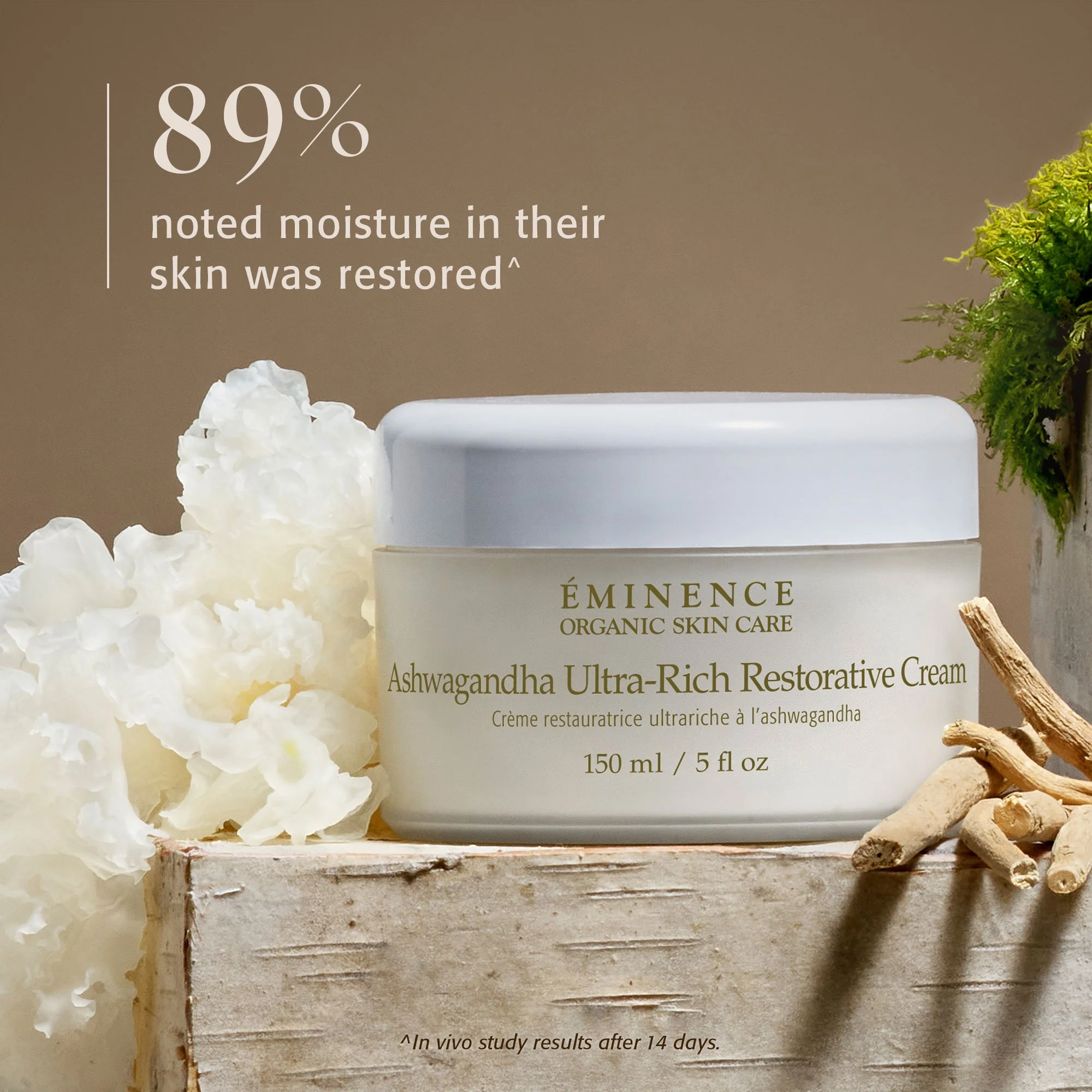 89%

noted moisture in their skin was restored^

ÉMINENCE
ORGANIC SKIN CARE
Ashwagandha Ultra-Rich Restorative Cream
Crème restauratrice ultrariche à l'ashwagandha
150 ml / 5 fl oz

^In vivo study results after 14 days.