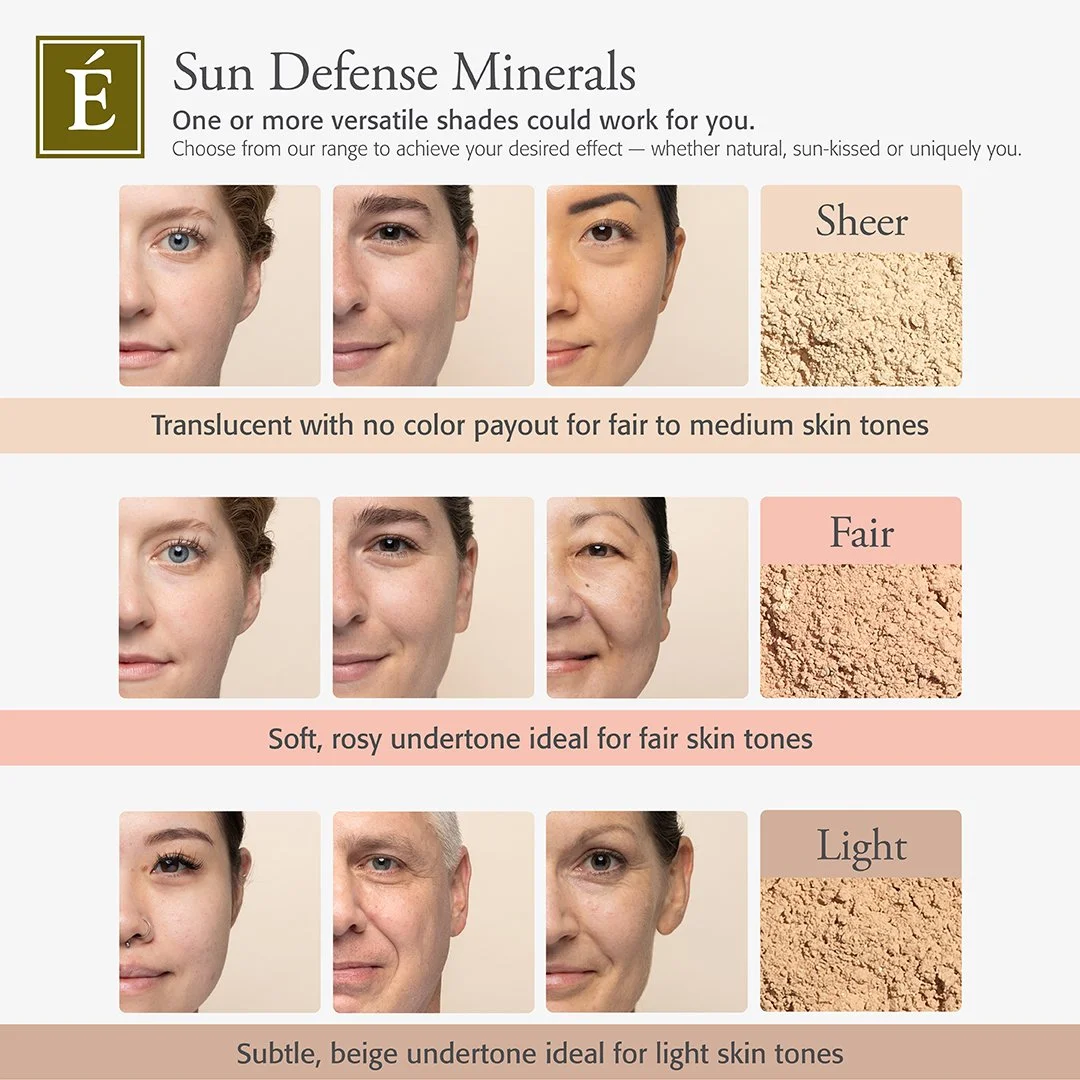 É

Sun Defense Minerals

One or more versatile shades could work for you.

Choose from our range to achieve your desired effect — whether natural, sun-kissed or uniquely you.

Sheer

Translucent with no color payout for fair to medium skin tones

Fair

Soft, rosy undertone ideal for fair skin tones

Light

Subtle, beige undertone ideal for light skin tones