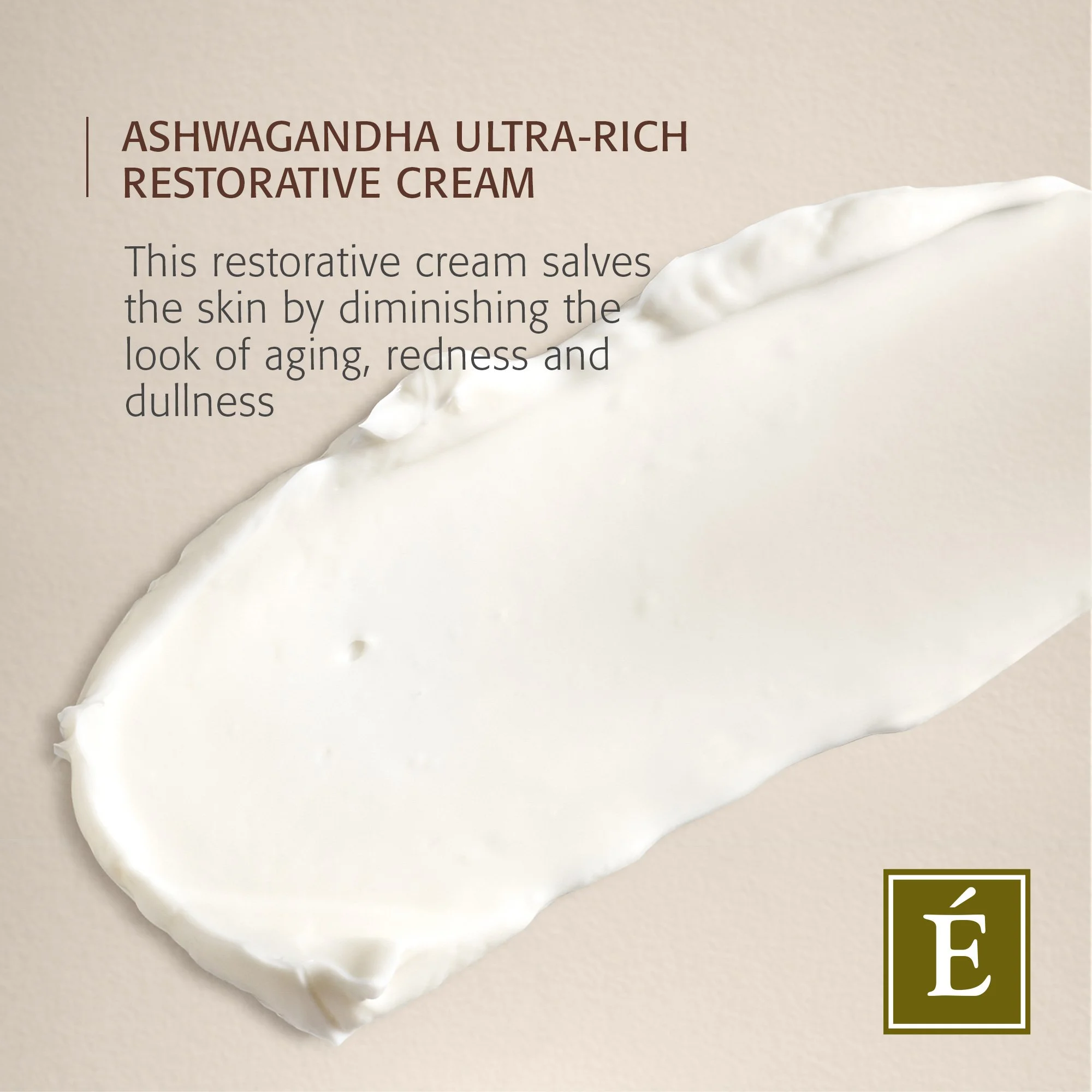 ASHWAGANDHA ULTRA-RICH RESTORATIVE CREAM

This restorative cream salves the skin by diminishing the look of aging, redness and dullness

É