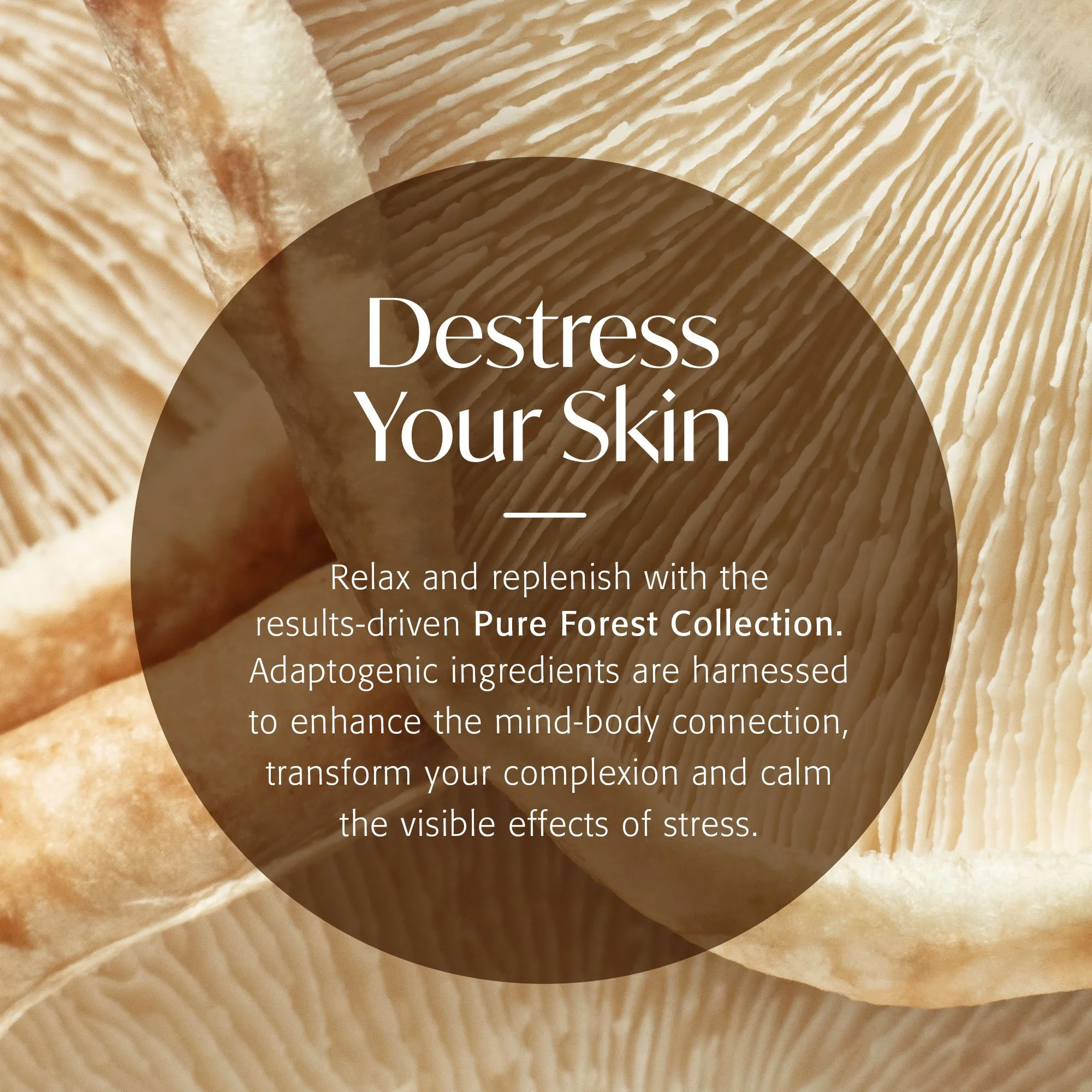 Destress Your Skin

Relax and replenish with the results-driven Pure Forest Collection. Adaptogenic ingredients are harnessed to enhance the mind-body connection, transform your complexion and calm the visible effects of stress.