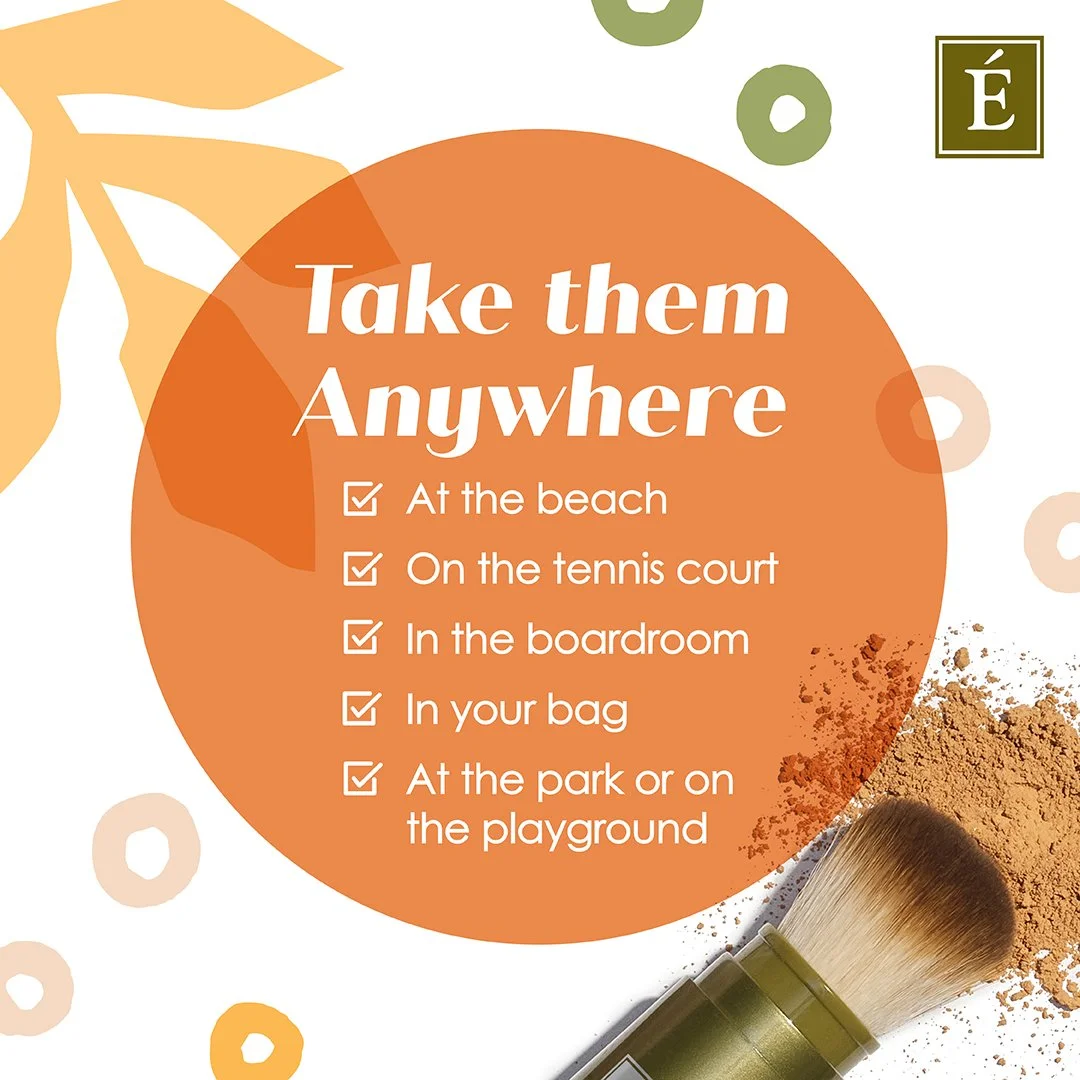 É

Take them Anywhere

☑ At the beach
☑ On the tennis court
☑ In the boardroom
☑ In your bag
☑ At the park or on the playground