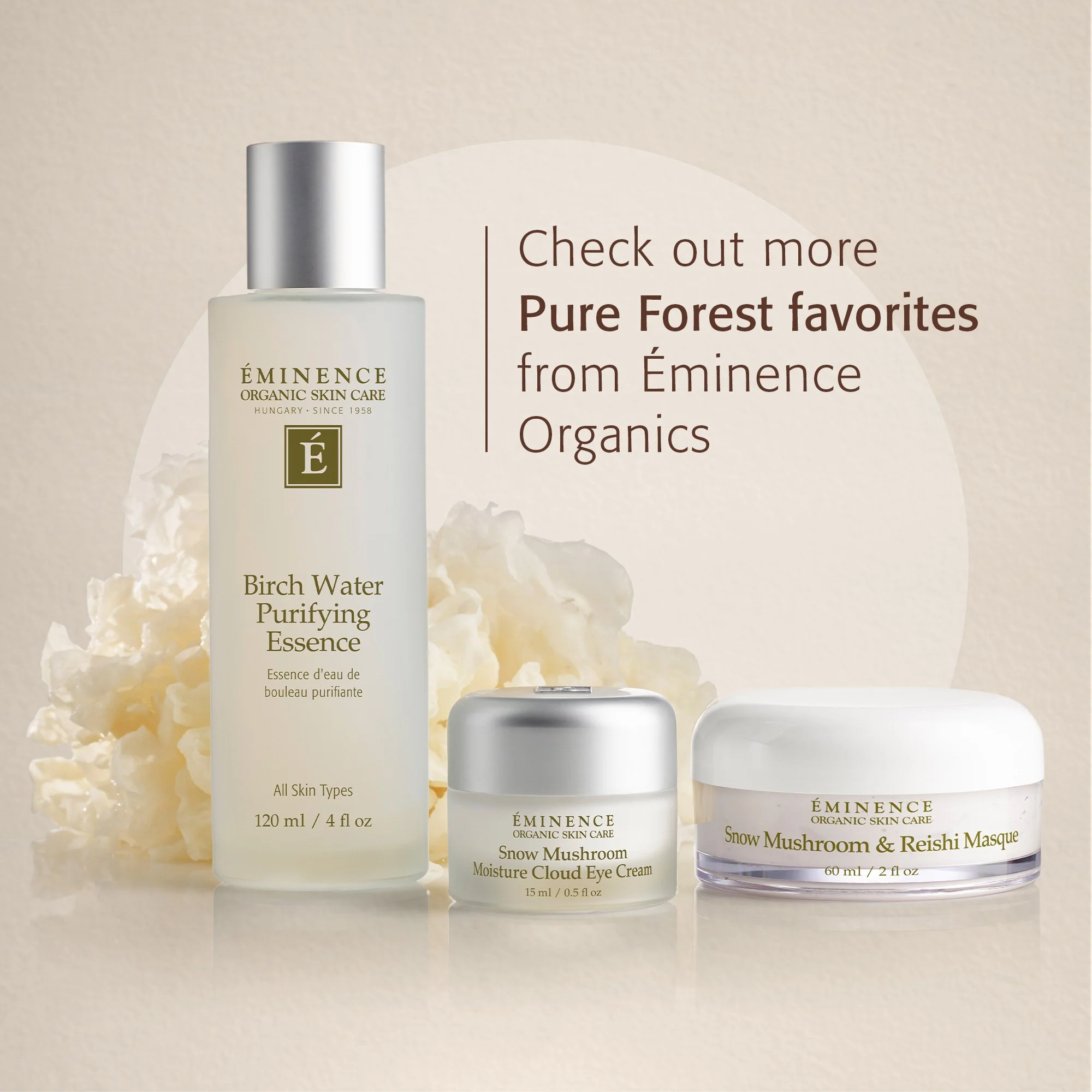 Check out more
**Pure Forest favorites**
from Éminence Organics

ÉMINENCE
ORGANIC SKIN CARE
HUNGARY · SINCE 1958

É

Birch Water Purifying Essence

Essence d'eau de bouleau purifiante

All Skin Types

120 ml / 4 fl oz

ÉMINENCE
ORGANIC SKIN CARE
Snow Mushroom Moisture Cloud Eye Cream
15 ml / 0.5 fl oz

ÉMINENCE
ORGANIC SKIN CARE
Snow Mushroom & Reishi Masque
60 ml / 2 fl oz