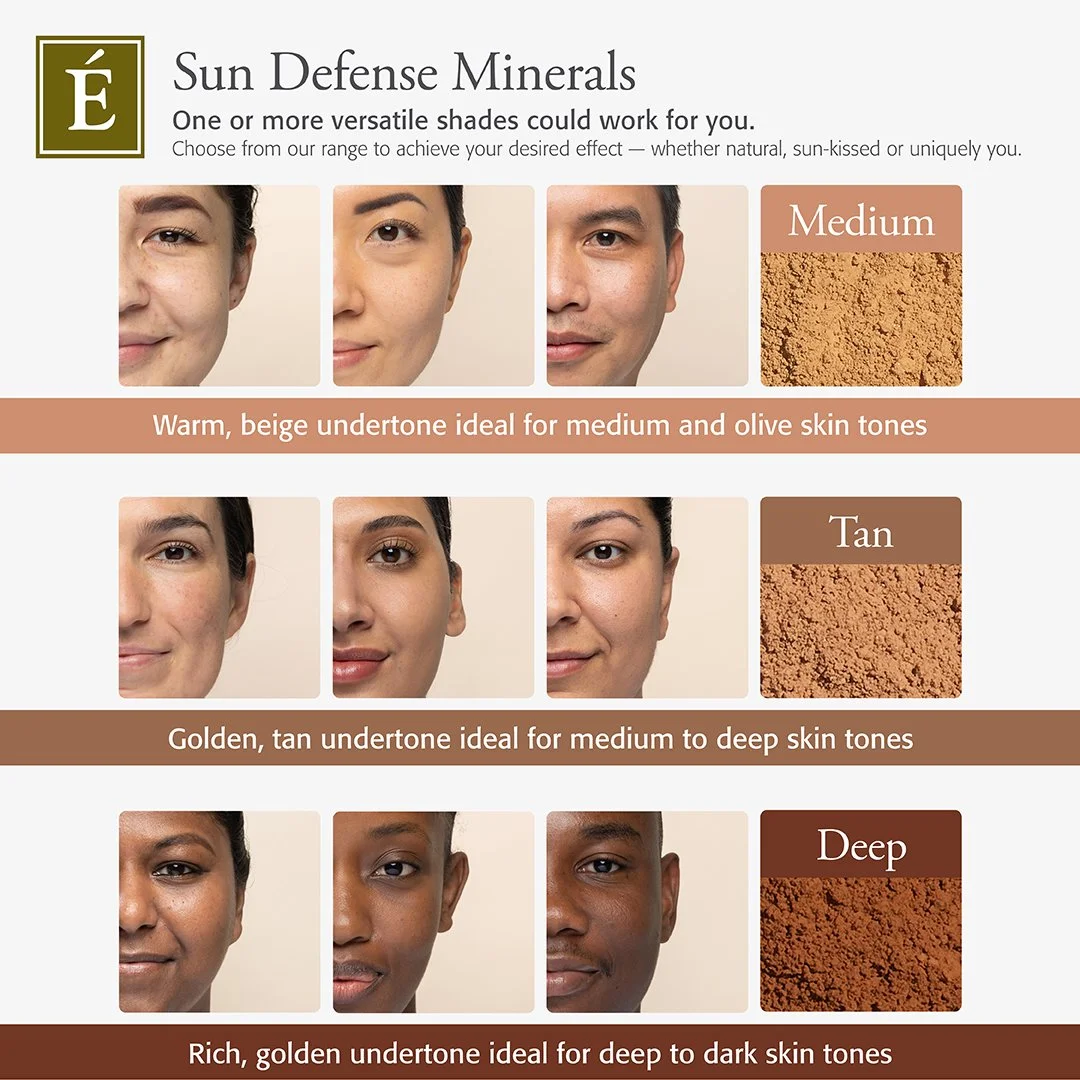 É

Sun Defense Minerals

One or more versatile shades could work for you.

Choose from our range to achieve your desired effect — whether natural, sun-kissed or uniquely you.

Medium

Warm, beige undertone ideal for medium and olive skin tones

Tan

Golden, tan undertone ideal for medium to deep skin tones

Deep

Rich, golden undertone ideal for deep to dark skin tones