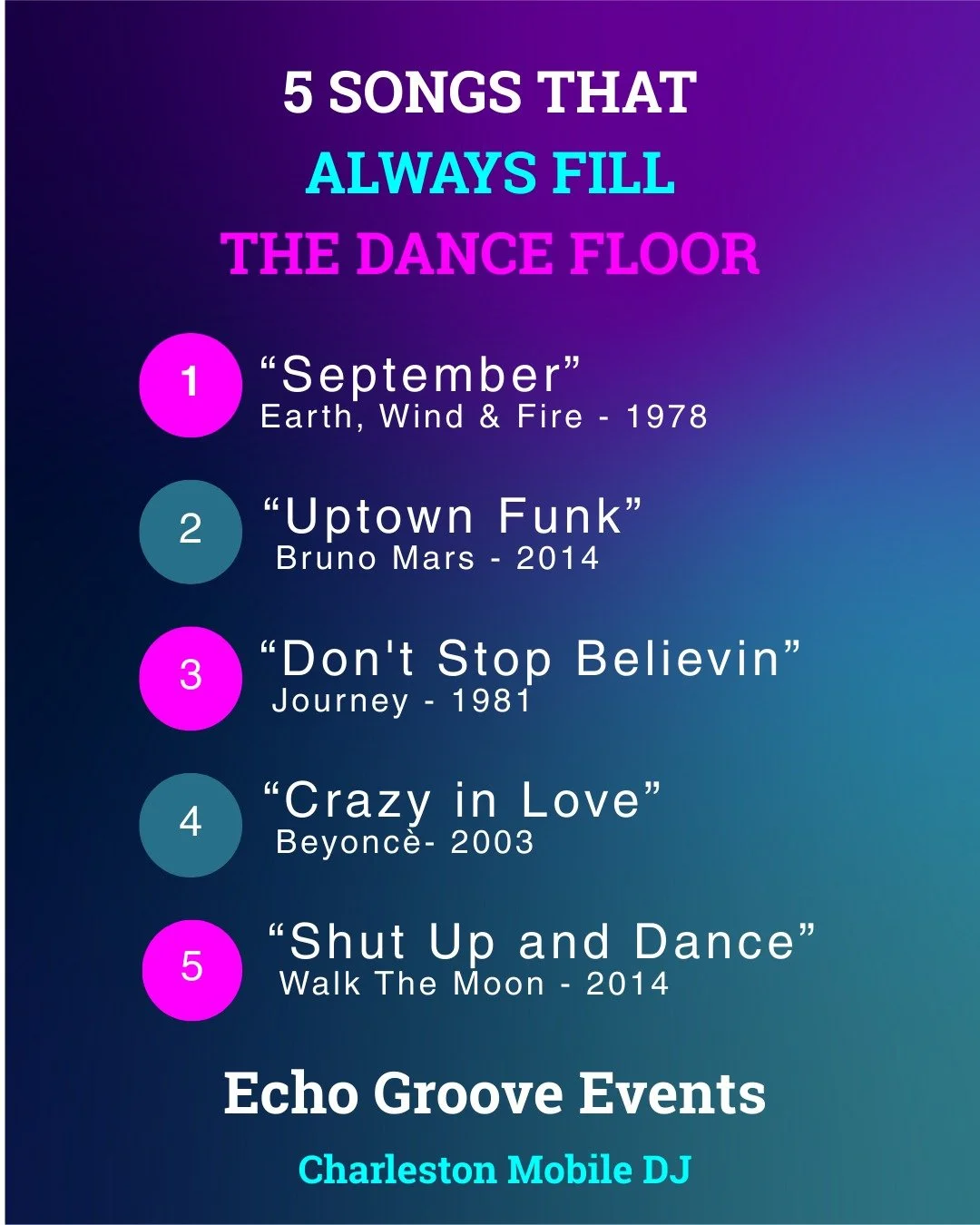 5 SONGS THAT
ALWAYS FILL
THE DANCE FLOOR

1 “September”
Earth, Wind & Fire - 1978

2 “Uptown Funk”
Bruno Mars - 2014

3 “Don't Stop Believin”
Journey - 1981

4 “Crazy in Love”
Beyoncè- 2003

5 “Shut Up and Dance”
Walk The Moon - 2014

Echo Groove Events

Charleston Mobile DJ