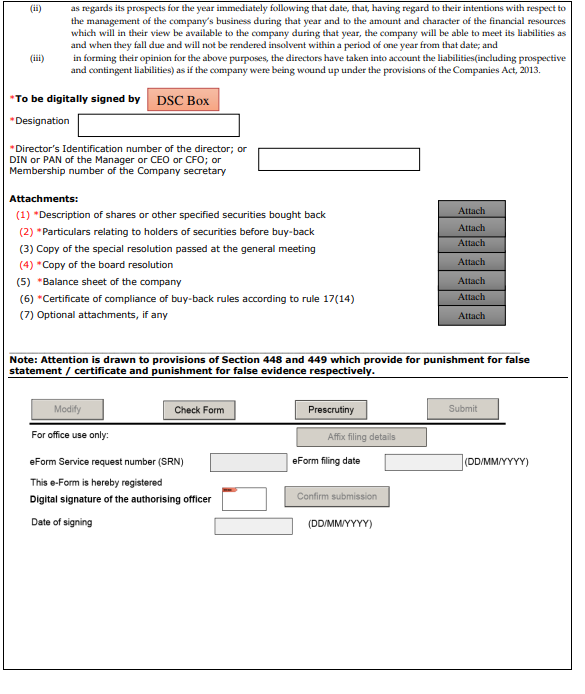 (ii) as regards its prospects for the year immediately following that date, that, having regard to their intentions with respect to the management of the company's business during that year and to the amount and character of the financial resources which will in their view be available to the company during that year, the company will be able to meet its liabilities as and when they fall due and will not be rendered insolvent within a period of one year from that date; and

(iii) in forming their opinion for the above purposes, the directors have taken into account the liabilities(including prospective and contingent liabilities) as if the company were being wound up under the provisions of the Companies Act, 2013.

*To be digitally signed by DSC Box

*Designation

*Director's Identification number of the director; or DIN or PAN of the Manager or CEO or CFO; or Membership number of the Company secretary

Attachments:

(1) *Description of shares or other specified securities bought back Attach

(2) *Particulars relating to holders of securities before buy-back Attach

(3) Copy of the special resolution passed at the general meeting Attach

(4) *Copy of the board resolution Attach

(5) *Balance sheet of the company Attach

(6) *Certificate of compliance of buy-back rules according to rule 17(14) Attach

(7) Optional attachments, if any Attach

Note: Attention is drawn to provisions of Section 448 and 449 which provide for punishment for false statement / certificate and punishment for false evidence respectively.

Modify Check Form Prescrutiny Submit

For office use only: Affix filing details

eForm Service request number (SRN) eForm filing date (DD/MM/YYYY)

This e-Form is hereby registered

Digital signature of the authorising officer Confirm submission

Date of signing (DD/MM/YYYY)