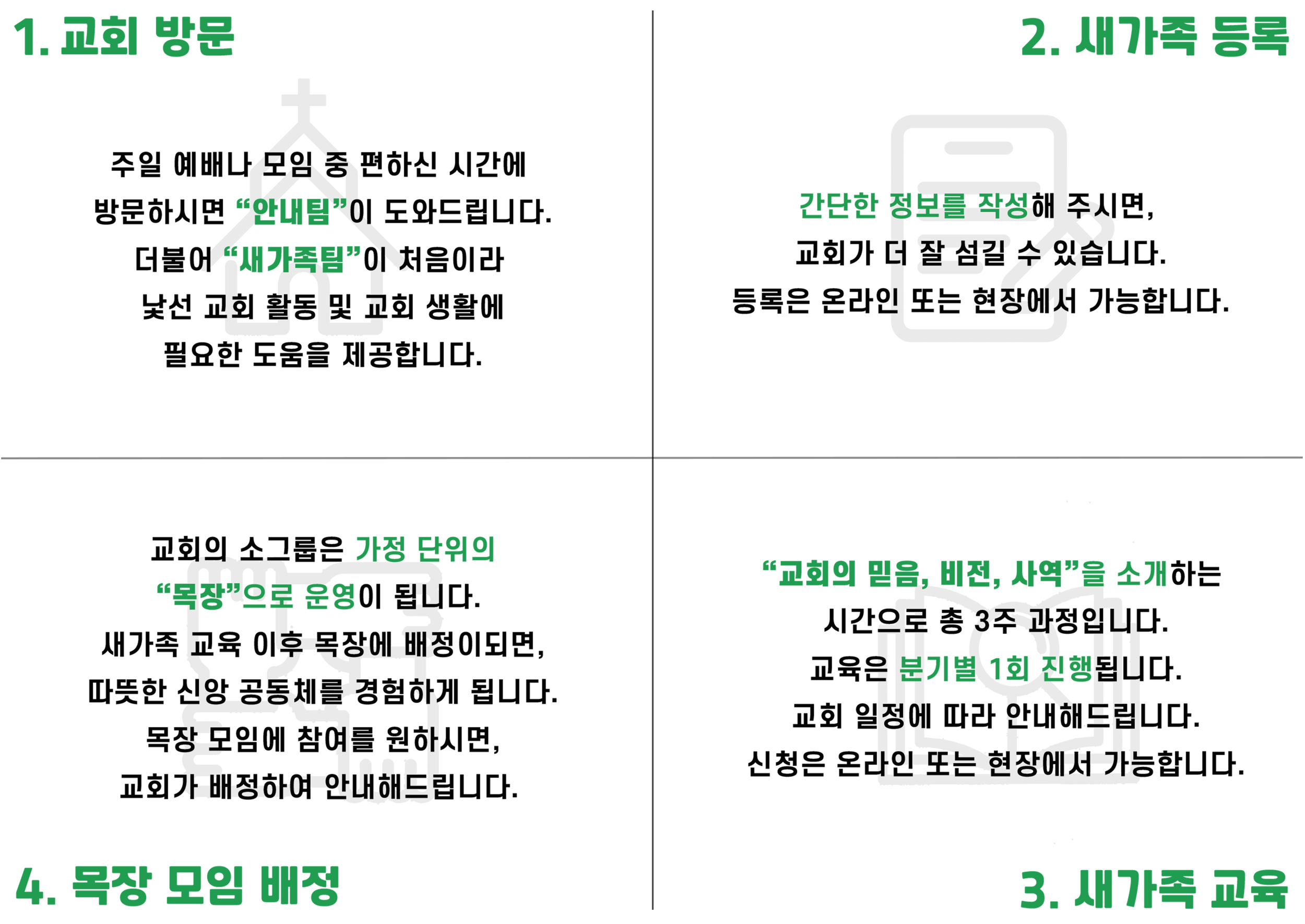 1. 교회 방문

주일 예배나 모임 중 편하신 시간에 방문하시면 “안내팀”이 도와드립니다. 더불어 “새가족팀”이 처음이라 낯선 교회 활동 및 교회 생활에 필요한 도움을 제공합니다.

2. 새가족 등록

간단한 정보를 작성해 주시면, 교회가 더 잘 섬길 수 있습니다. 등록은 온라인 또는 현장에서 가능합니다.

교회의 소그룹은 가정 단위의 “목장”으로 운영이 됩니다. 새가족 교육 이후 목장에 배정이되면, 따뜻한 신앙 공동체를 경험하게 됩니다. 목장 모임에 참여를 원하시면, 교회가 배정하여 안내해드립니다.

4. 목장 모임 배정

“교회의 믿음, 비전, 사역”을 소개하는 시간으로 총 3주 과정입니다. 교육은 분기별 1회 진행됩니다. 교회 일정에 따라 안내해드립니다. 신청은 온라인 또는 현장에서 가능합니다.

3. 새가족 교육